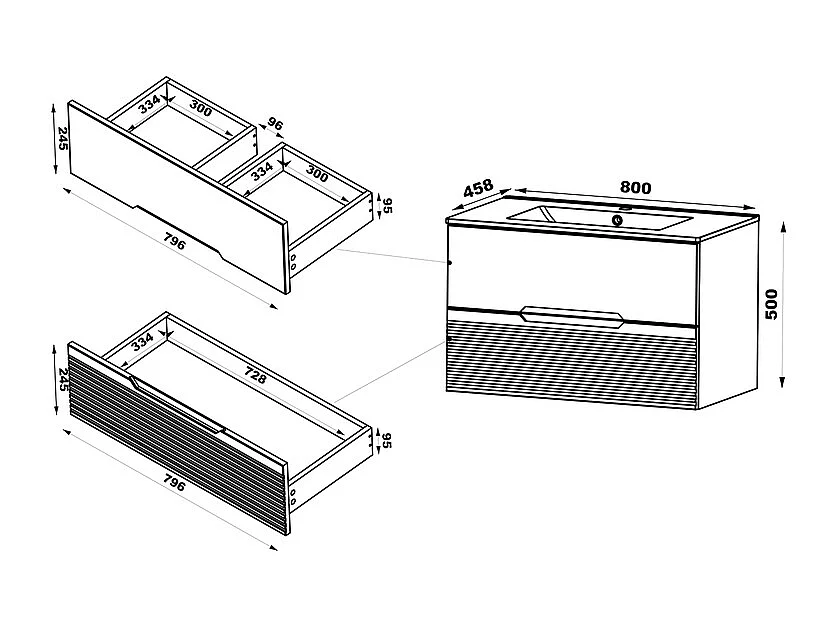 245
334
300
96
334
300
95
796
458
800
500
245
334
728
95
796