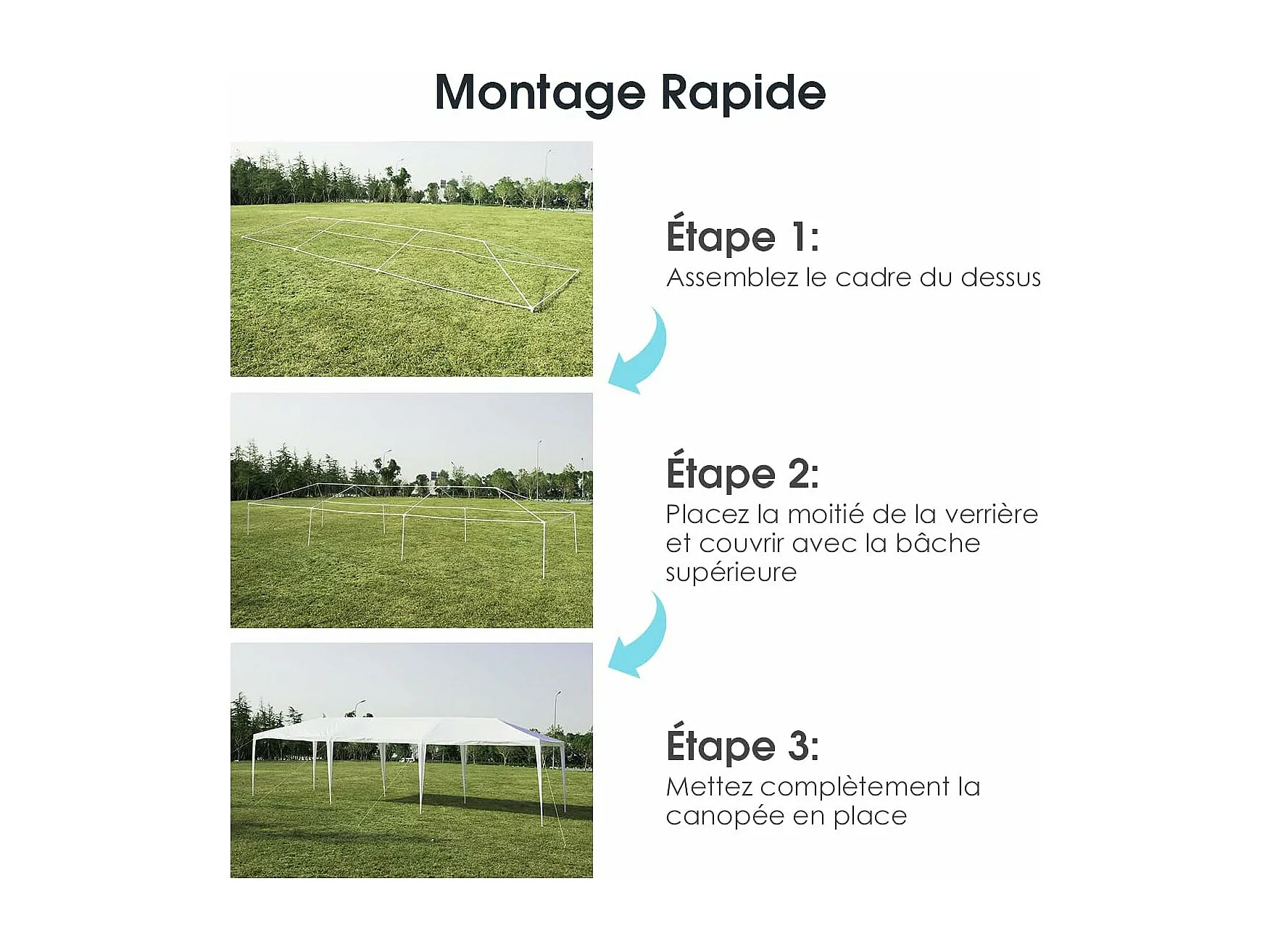 Montage Rapide

Étape 1:
Assemblez le cadre du dessus

Étape 2:
Placez la moitié de la verrière et couvrir avec la bâche supérieure

Étape 3:
Mettez complètement la canopée en place