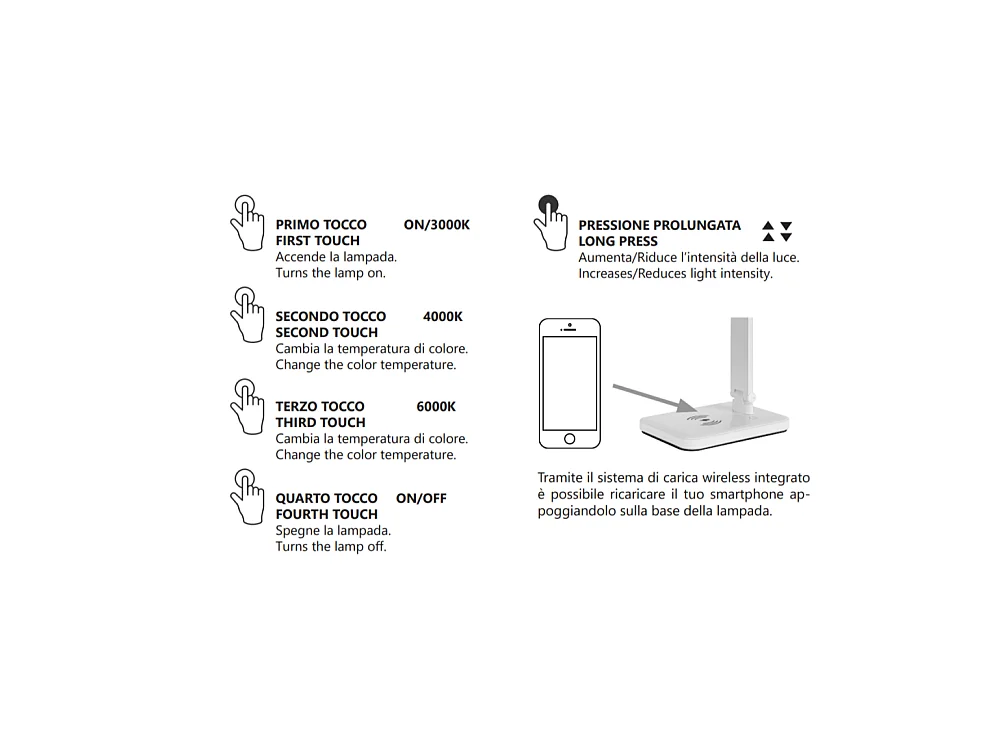 PRIMO TOCCO ON/3000K
FIRST TOUCH
Accende la lampada.
Turns the lamp on.

SECONDO TOCCO 4000K
SECOND TOUCH
Cambia la temperatura di colore.
Change the color temperature.

TERZO TOCCO 6000K
THIRD TOUCH
Cambia la temperatura di colore.
Change the color temperature.

QUARTO TOCCO ON/OFF
FOURTH TOUCH
Spegne la lampada.
Turns the lamp off.

PRESSIONE PROLUNGATA
LONG PRESS
Aumenta/Riduce l'intensità della luce.
Increases/Reduces light intensity.

Tramite il sistema di carica wireless integrato è possibile ricaricare il tuo smartphone appoggiandolo sulla base della lampada.