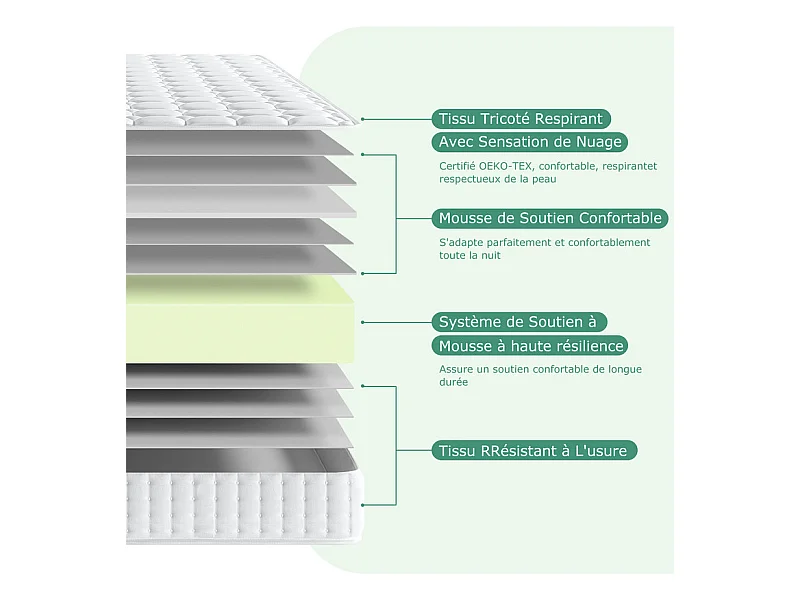 Tissu Tricoté Respirant
Avec Sensation de Nuage

Certifié OEKO-TEX, confortable, respirantet respectueux de la peau

Mousse de Soutien Confortable

S'adapte parfaitement et confortablement toute la nuit

Système de Soutien à
Mousse à haute résilience

Assure un soutien confortable de longue durée

Tissu RRésistant à L'usure