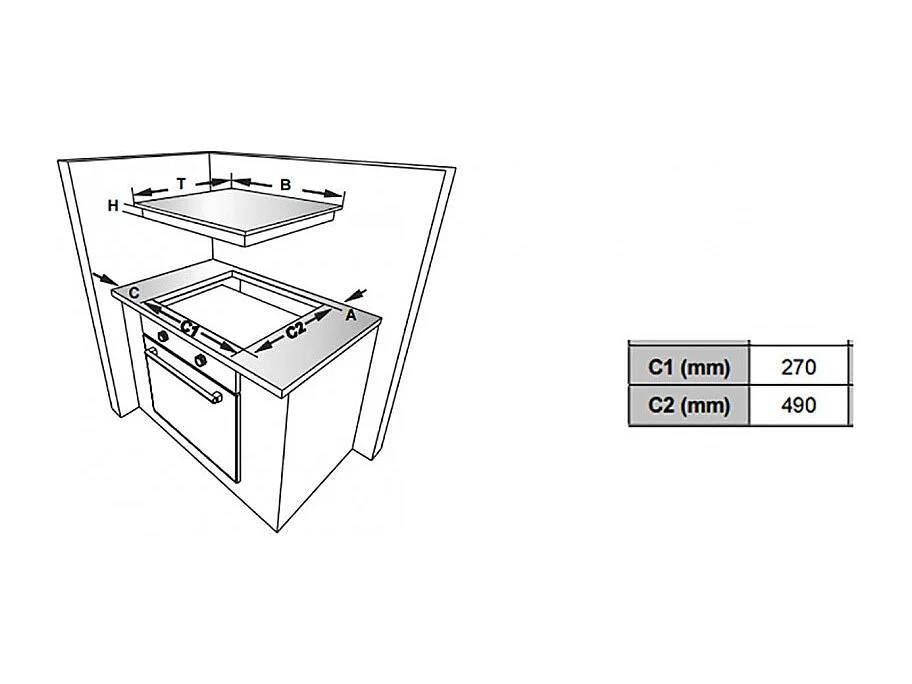 T
B
H
C
A
C1
C2

| C1 (mm) | 270 |
|---|---|
| C2 (mm) | 490 |