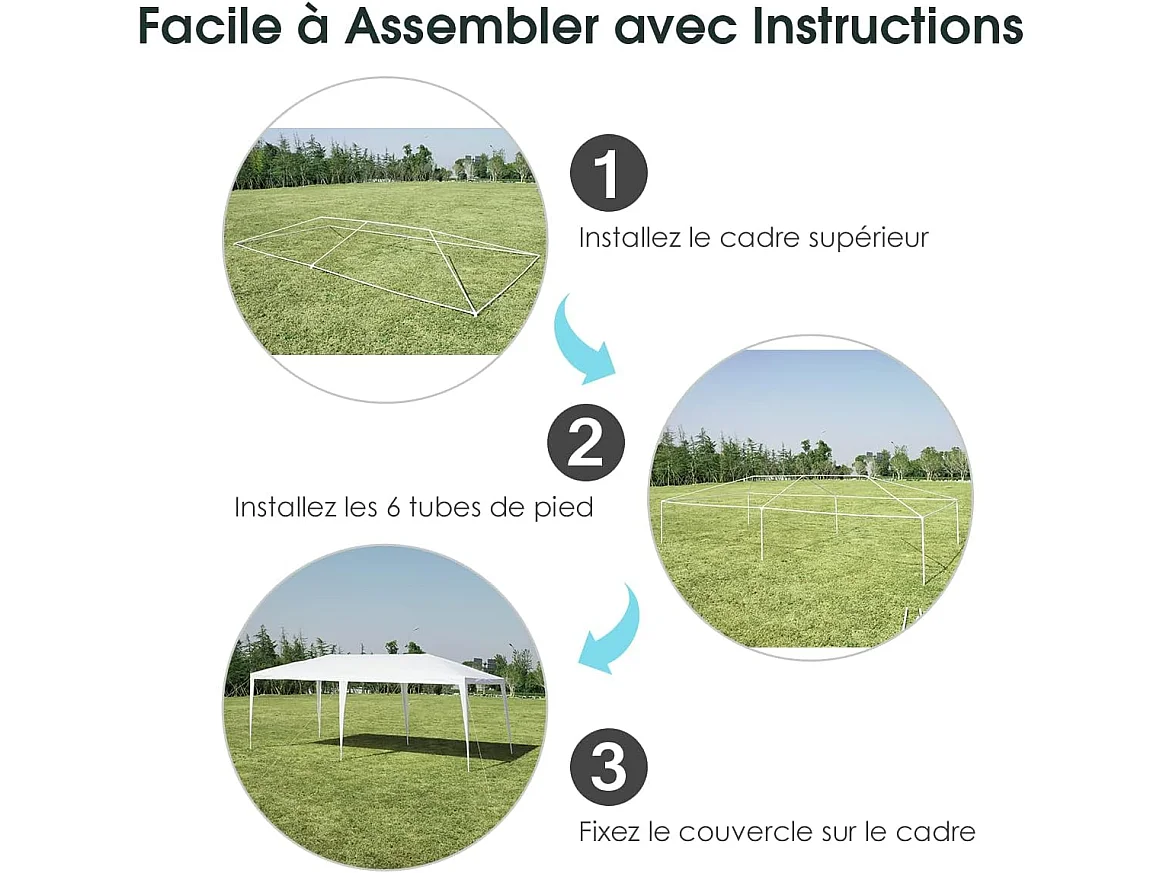 Facile à Assembler avec Instructions

1

Installez le cadre supérieur

2

Installez les 6 tubes de pied

3

Fixez le couvercle sur le cadre