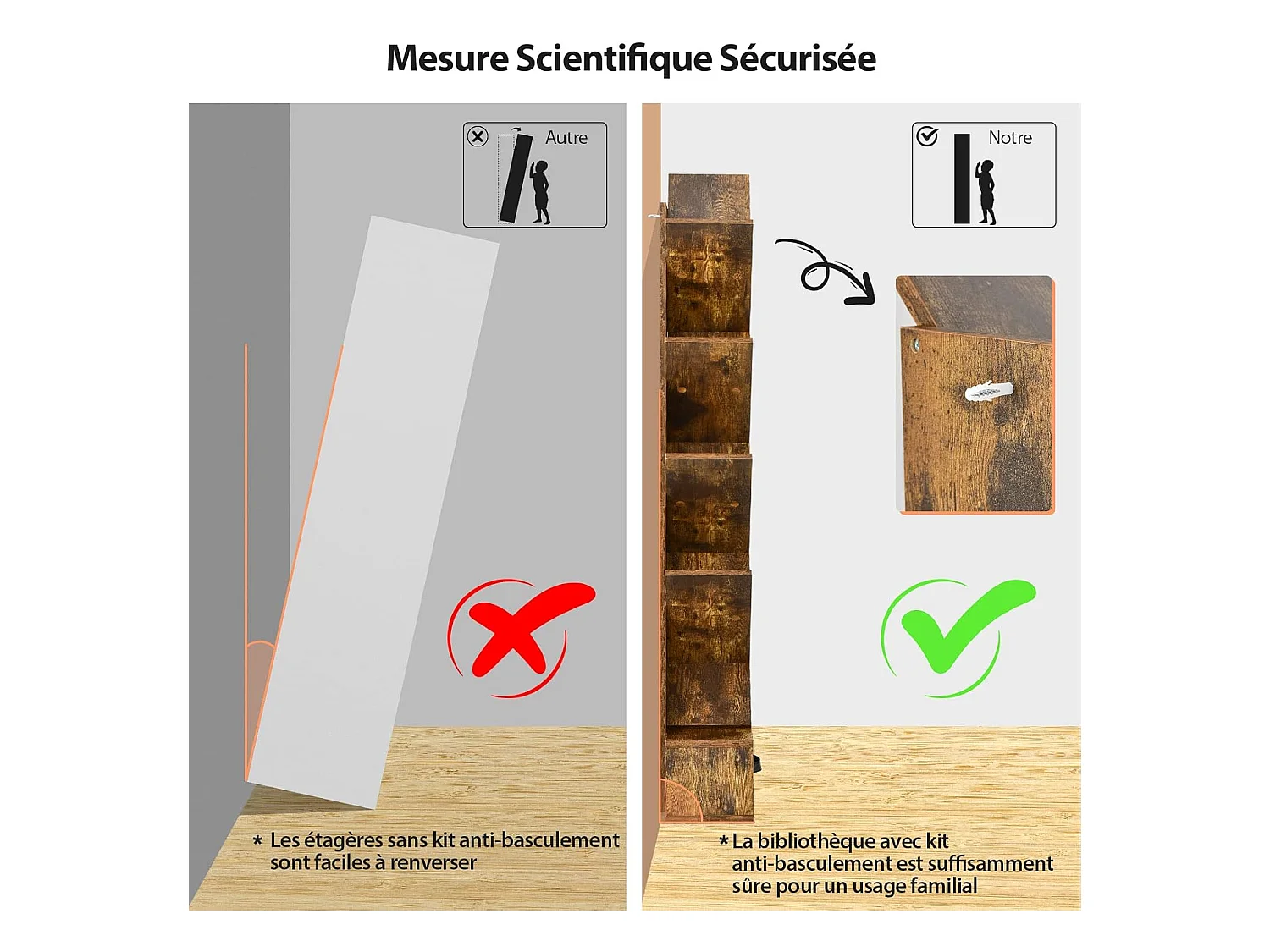 Mesure Scientifique Sécurisée

Autre

* Les étagères sans kit anti-basculement sont faciles à renverser

Notre

* La bibliothèque avec kit anti-basculement est suffisamment sûre pour un usage familial