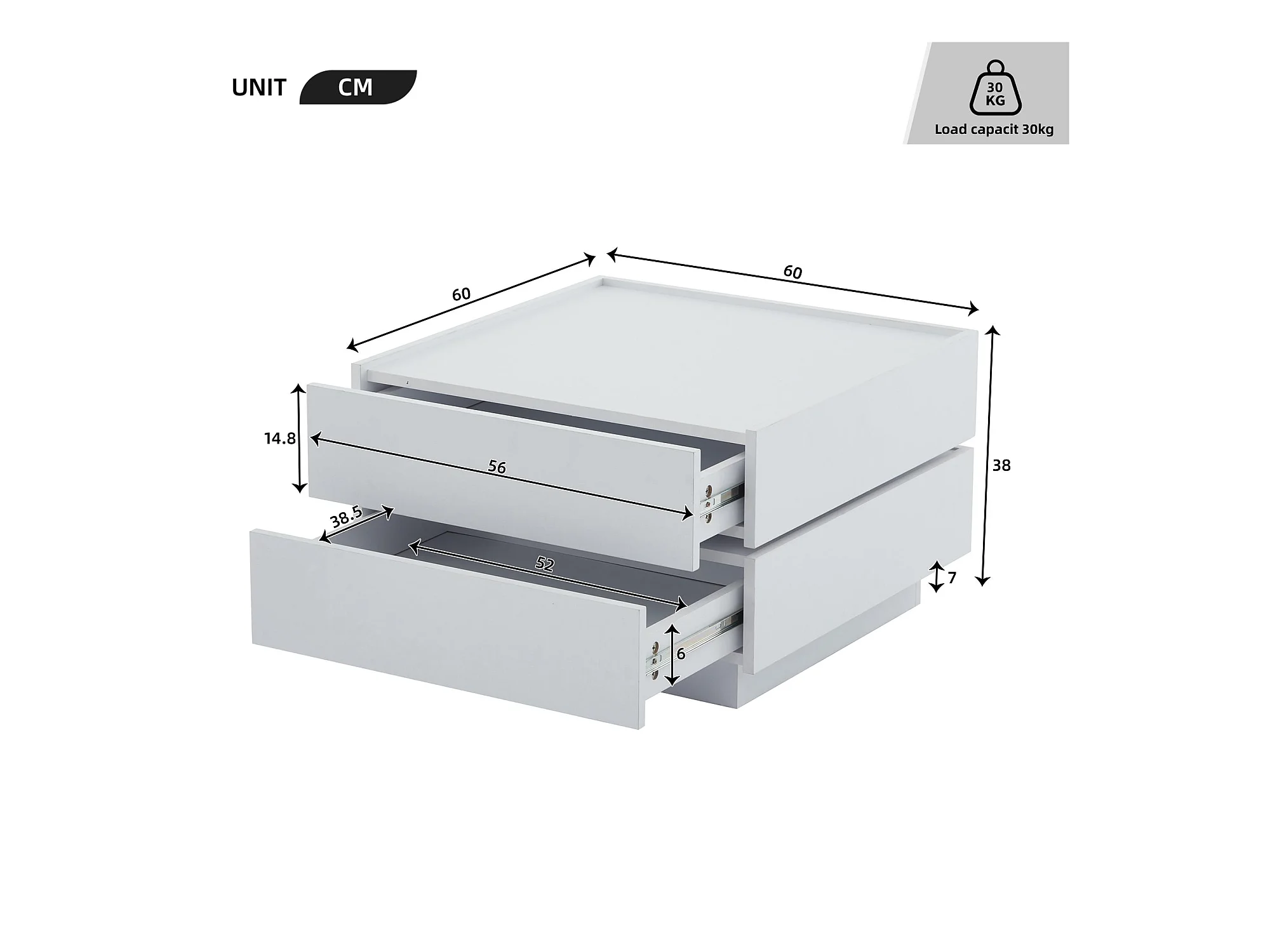 UNIT CM

30 KG
Load capacit 30kg

60

60

14.8

56

38

38.5

52

7

6