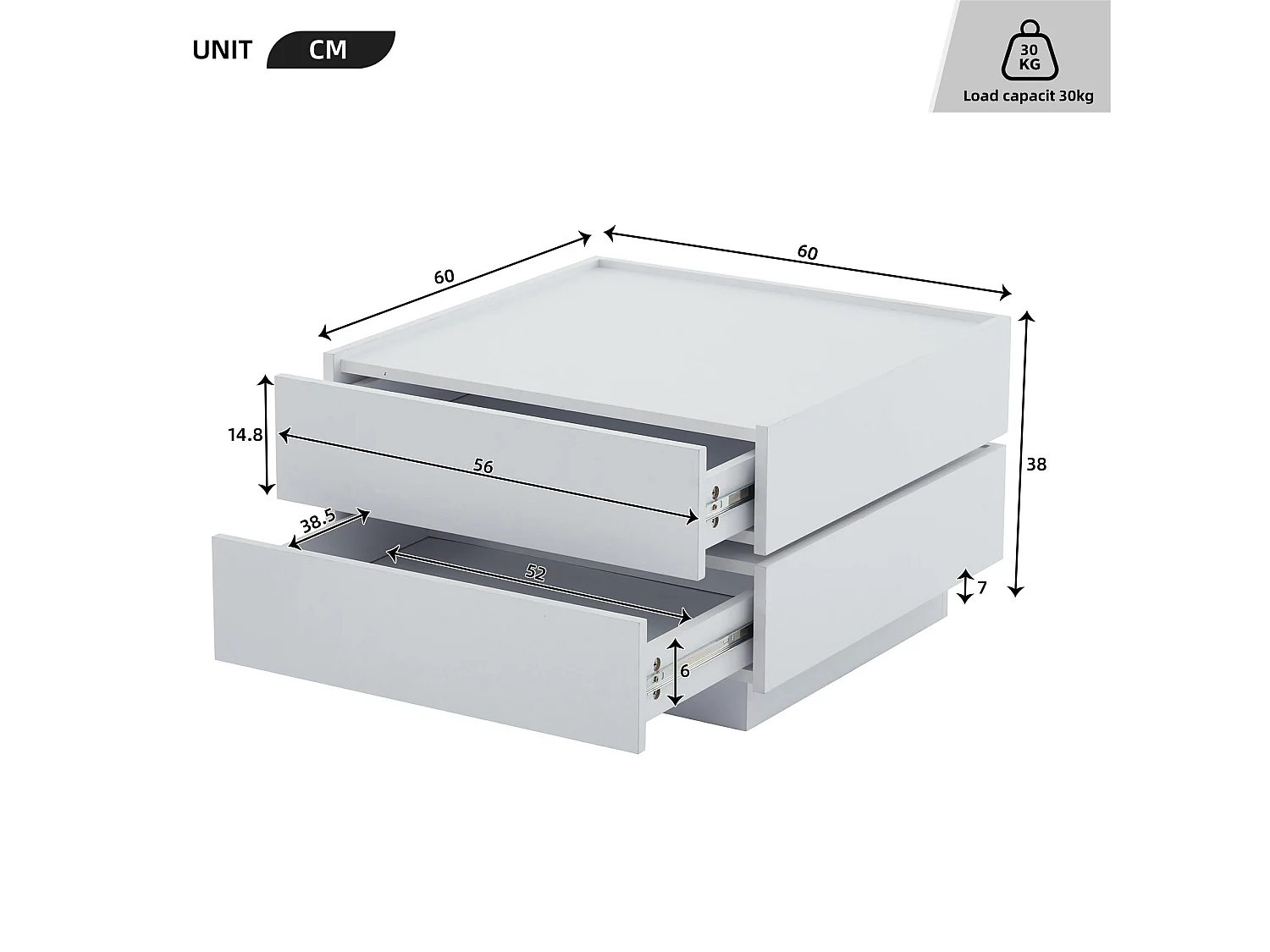 UNIT CM

30 KG
Load capacit 30kg

60
60
14.8
56
38
38.5
52
7
6