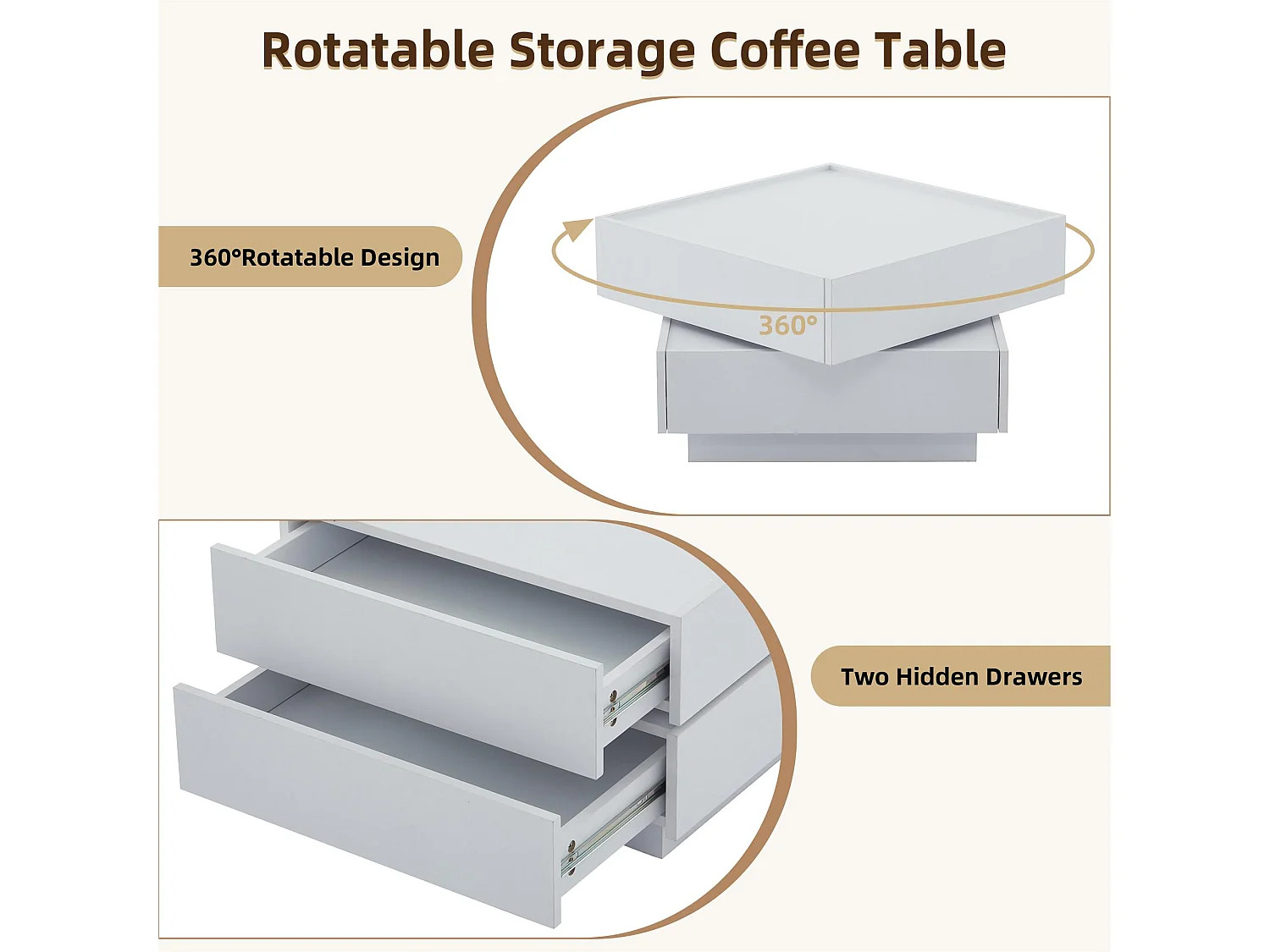 Rotatable Storage Coffee Table

360°Rotatable Design

360°

Two Hidden Drawers