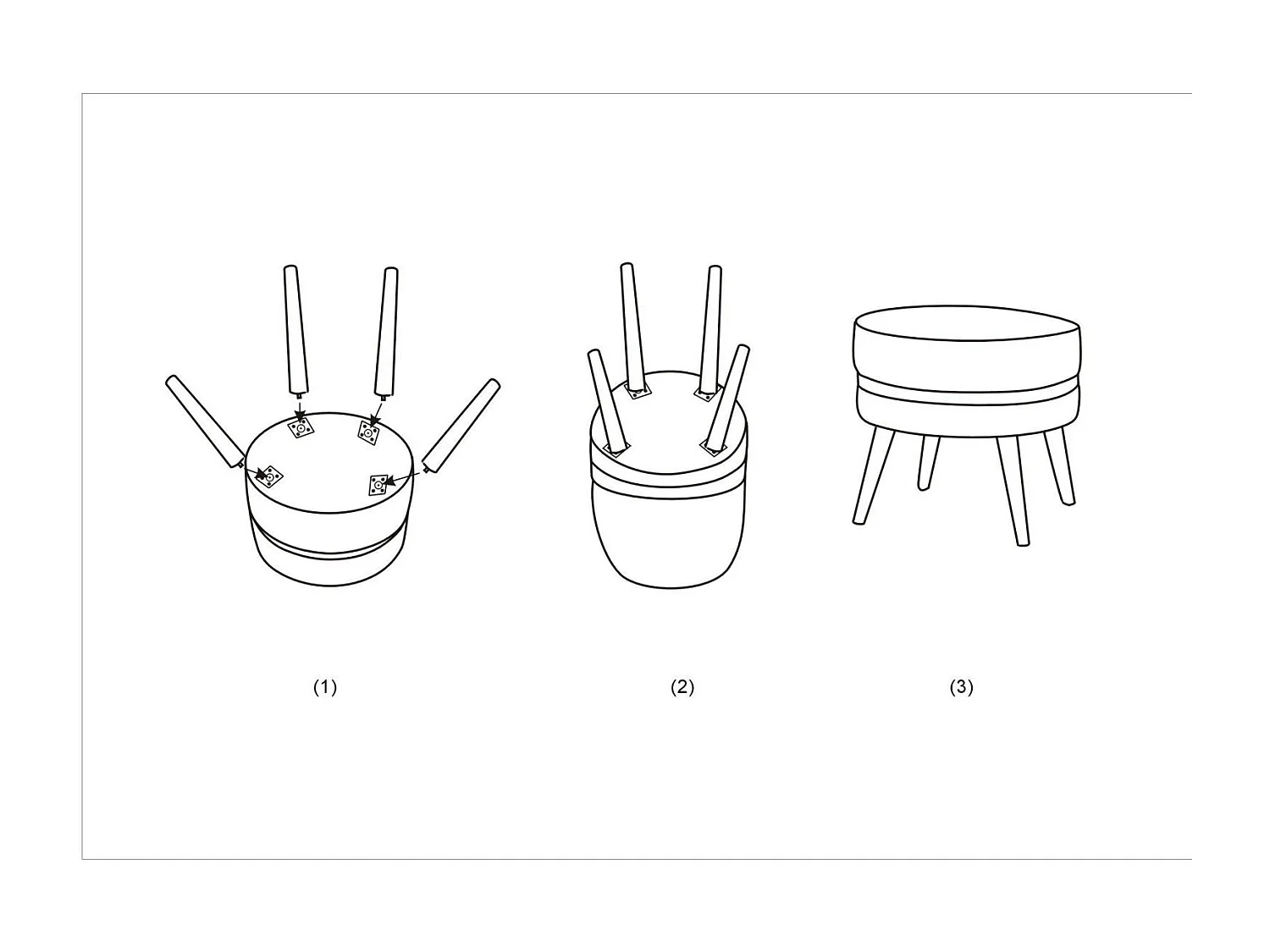 (1)

(2)

(3)