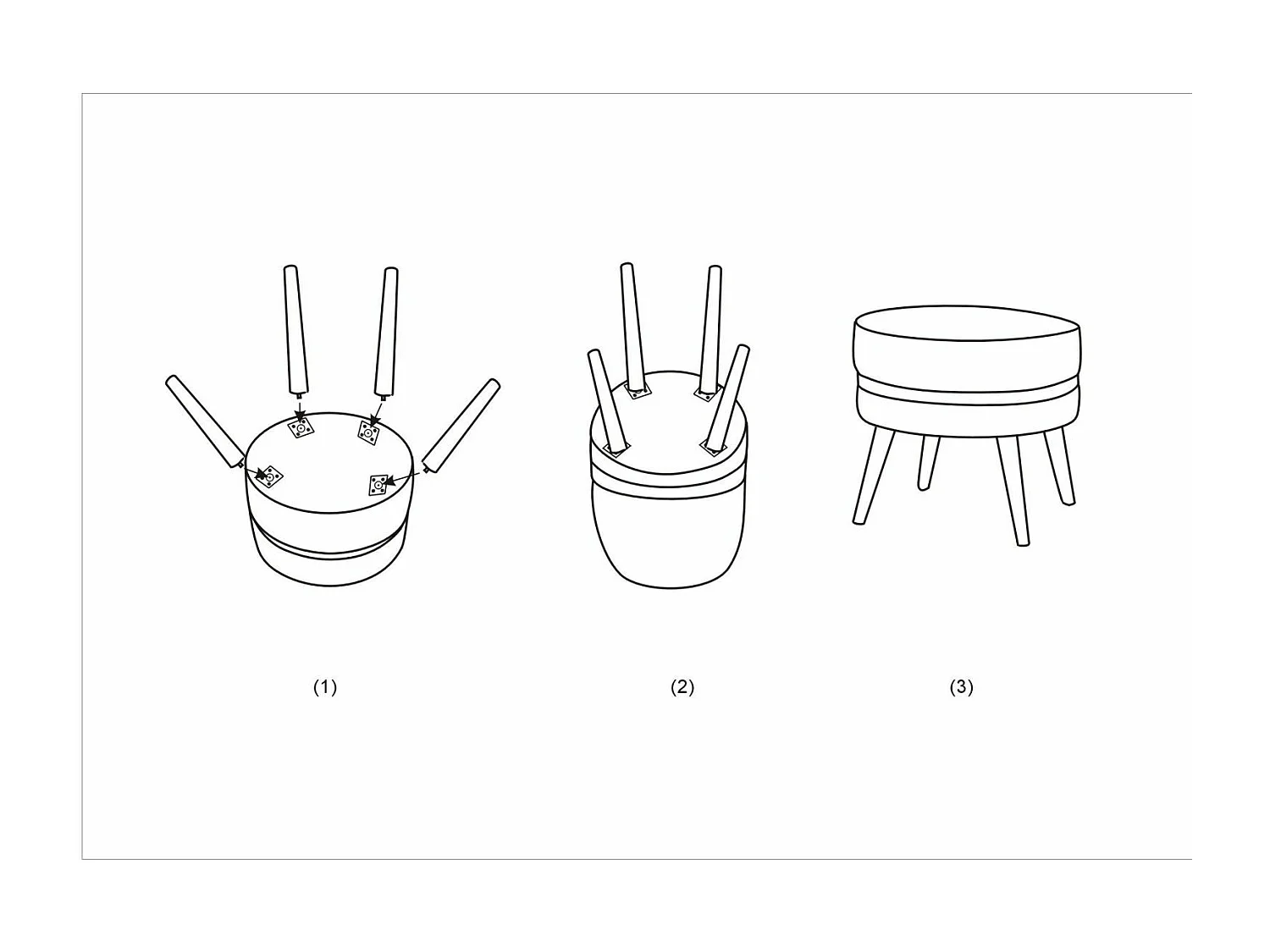 (1)

(2)

(3)