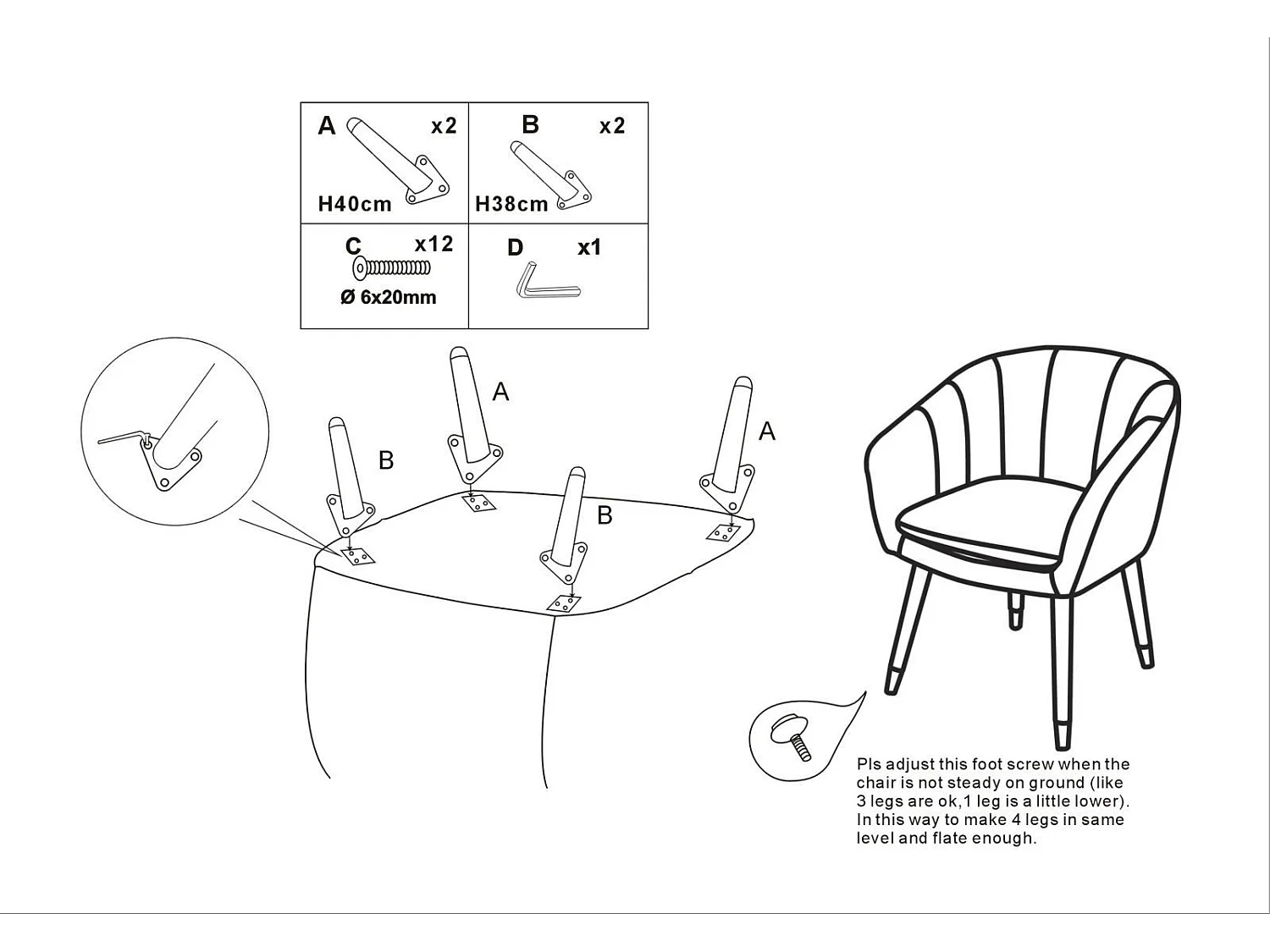 | A x2 H40cm | B x2 H38cm |
|---|---|
| C x12 Ø 6x20mm | D x1 |

A

A

B

B

Pls adjust this foot screw when the chair is not steady on ground (like 3 legs are ok,1 leg is a little lower). In this way to make 4 legs in same level and flate enough.