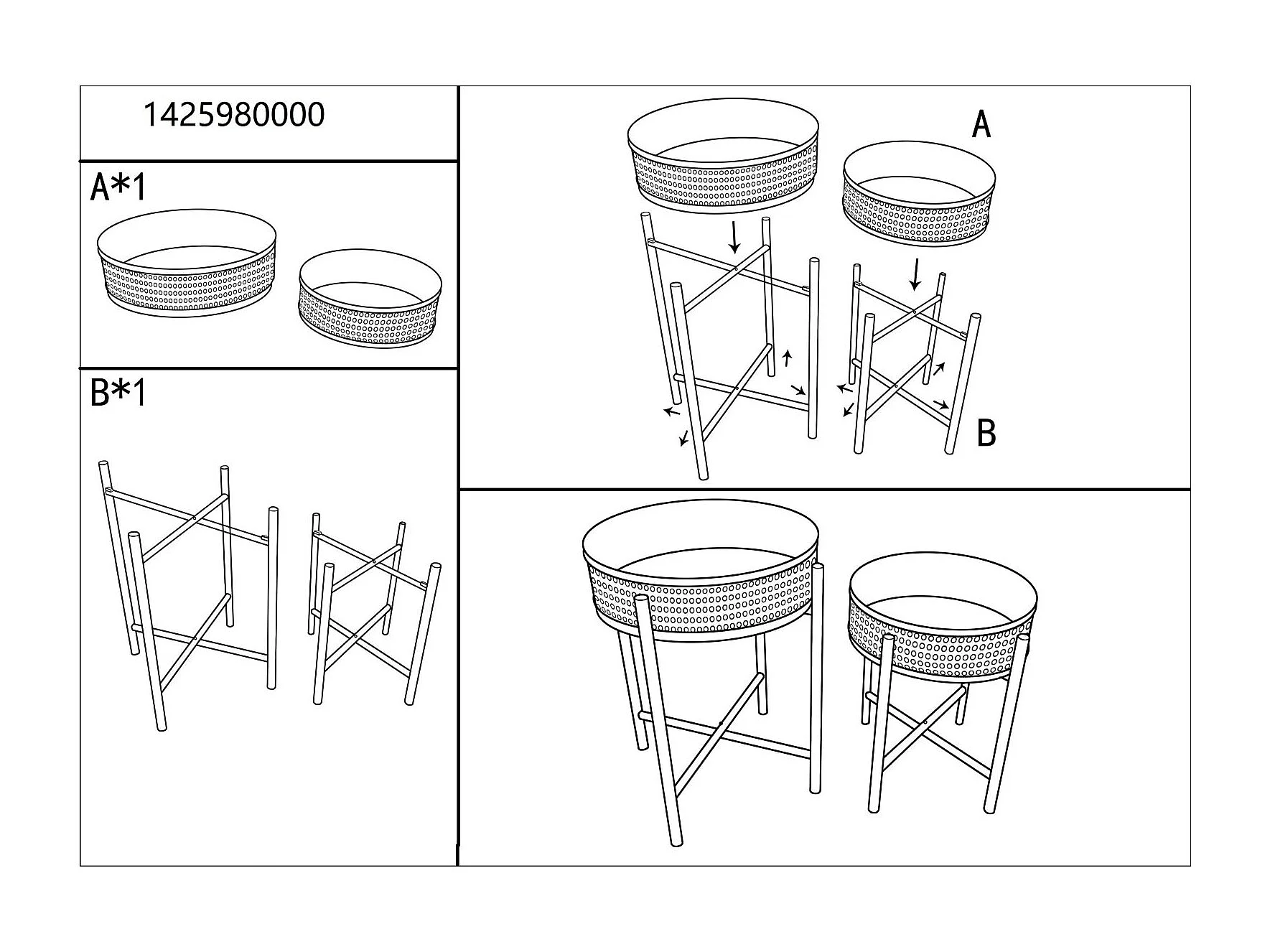 1425980000

A*1

B*1

A

B