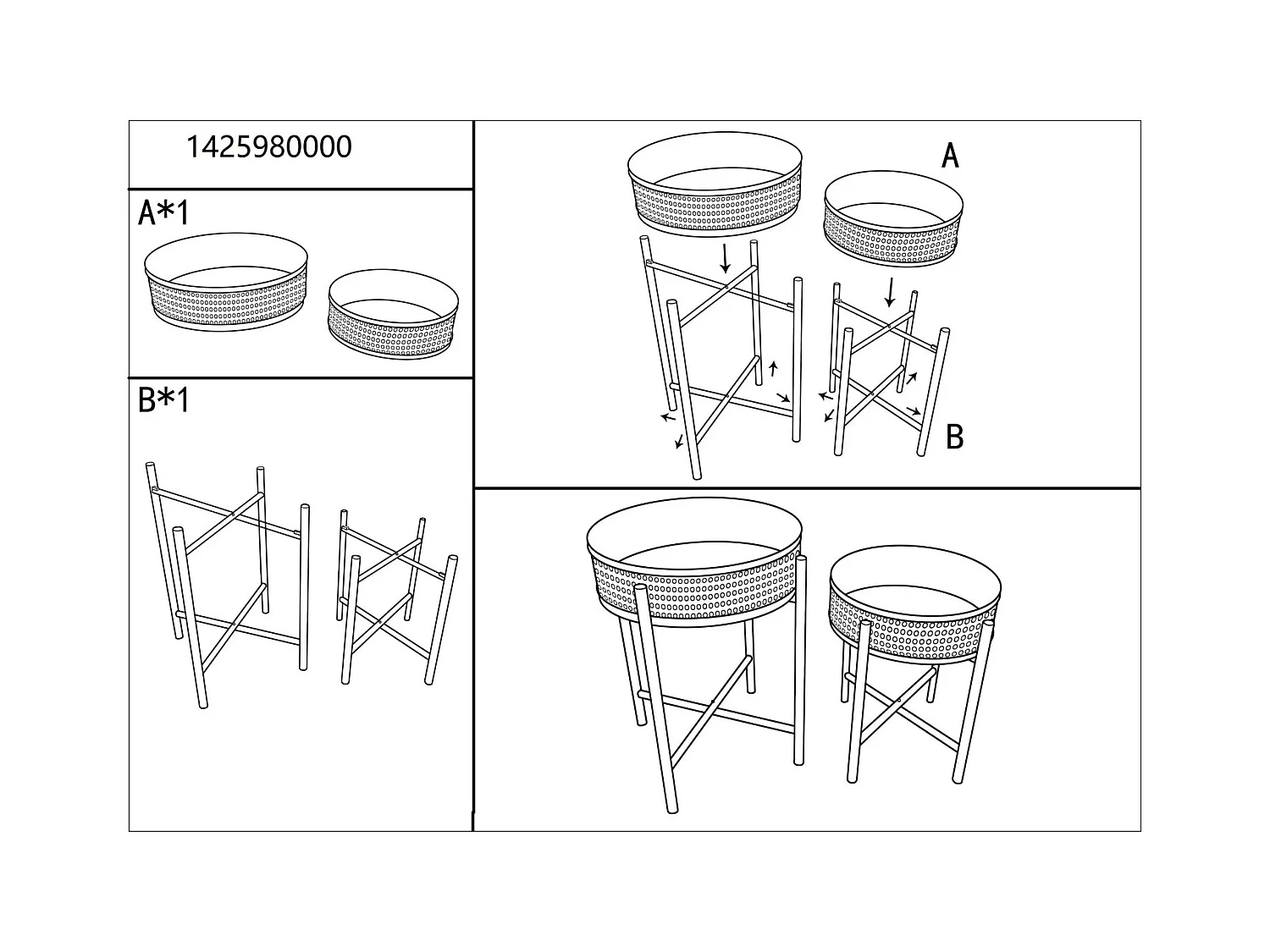 1425980000

A*1

B*1

A

B