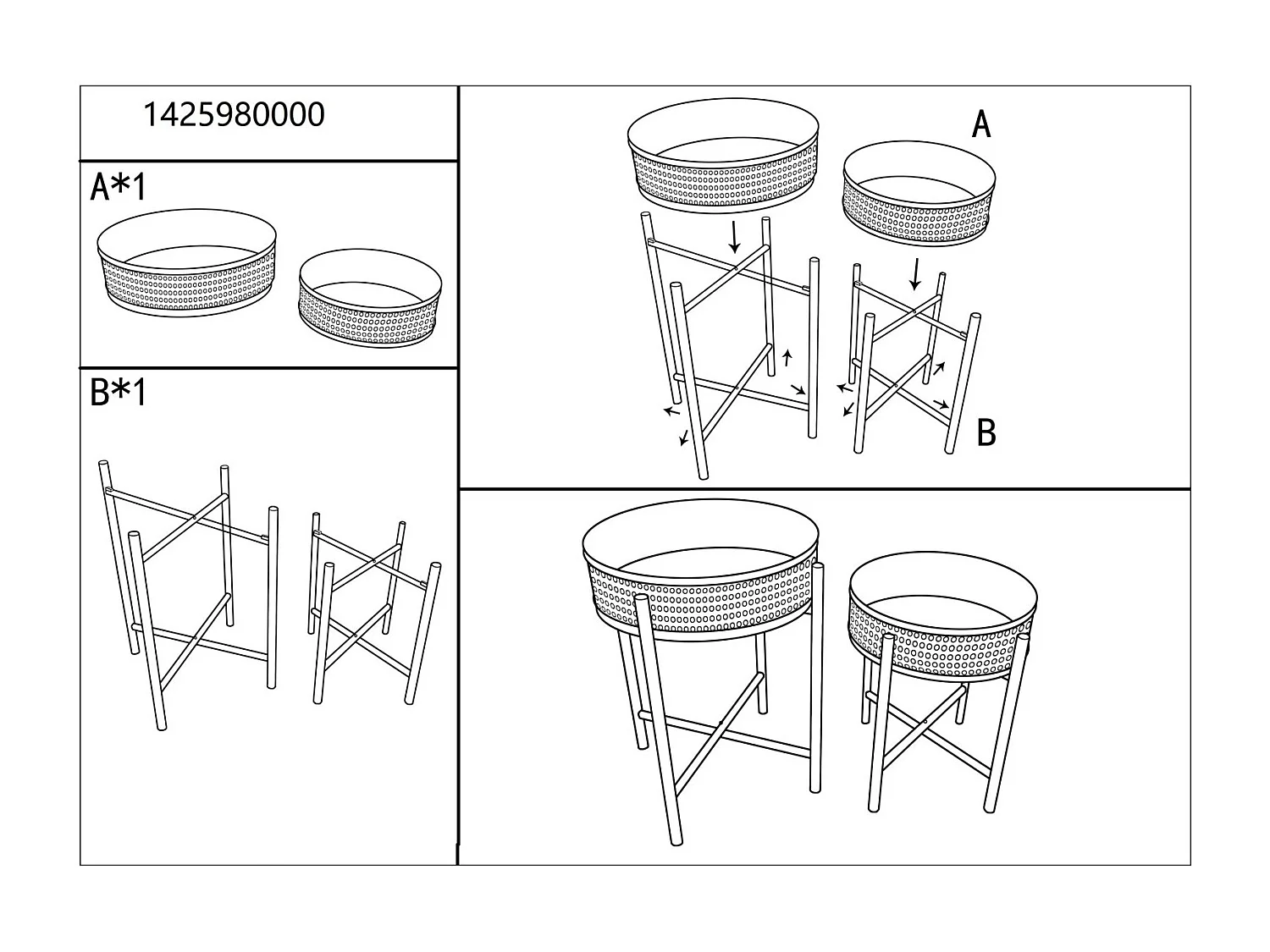 1425980000

A*1

B*1

A

B