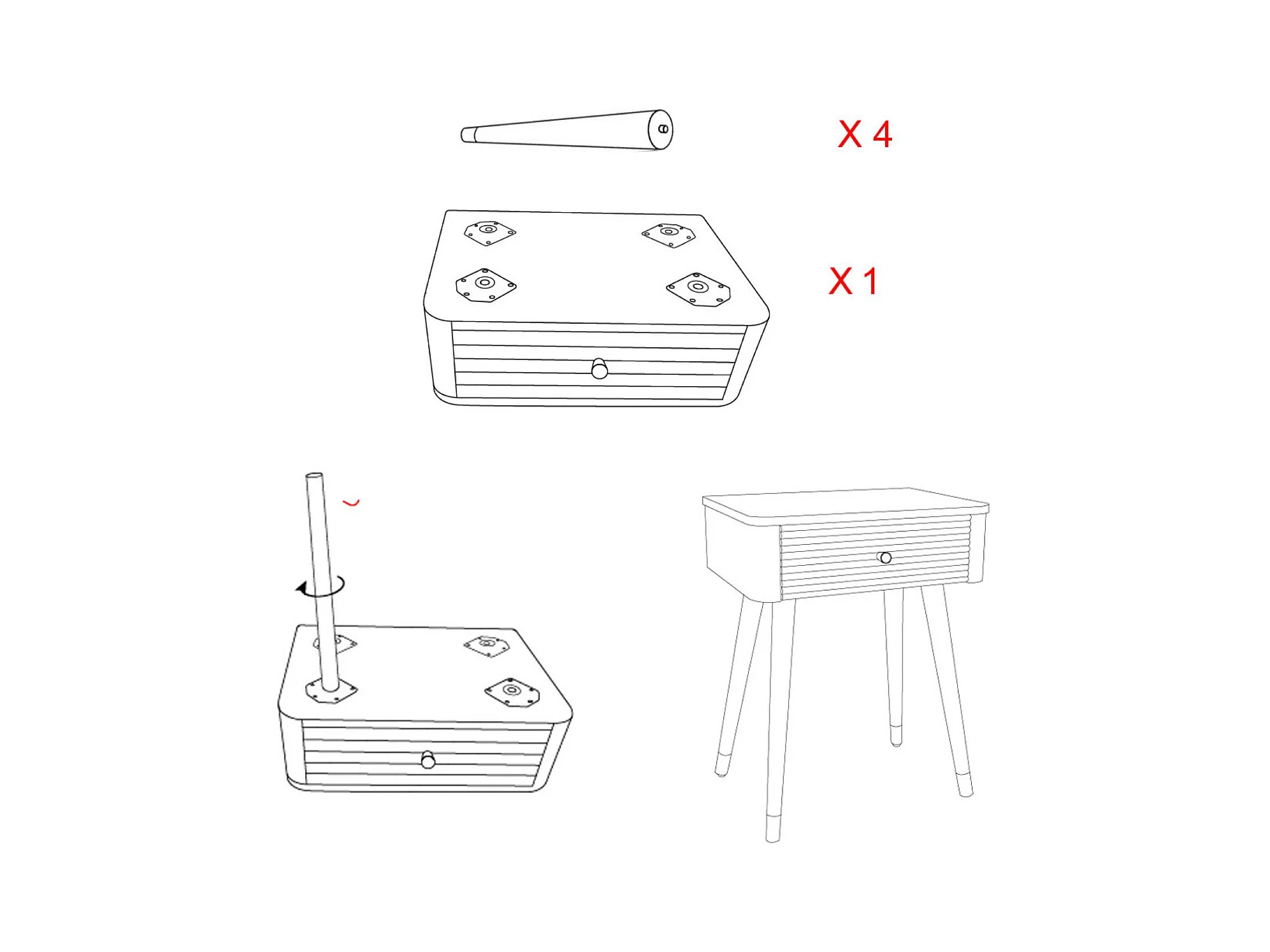 X 4

X 1