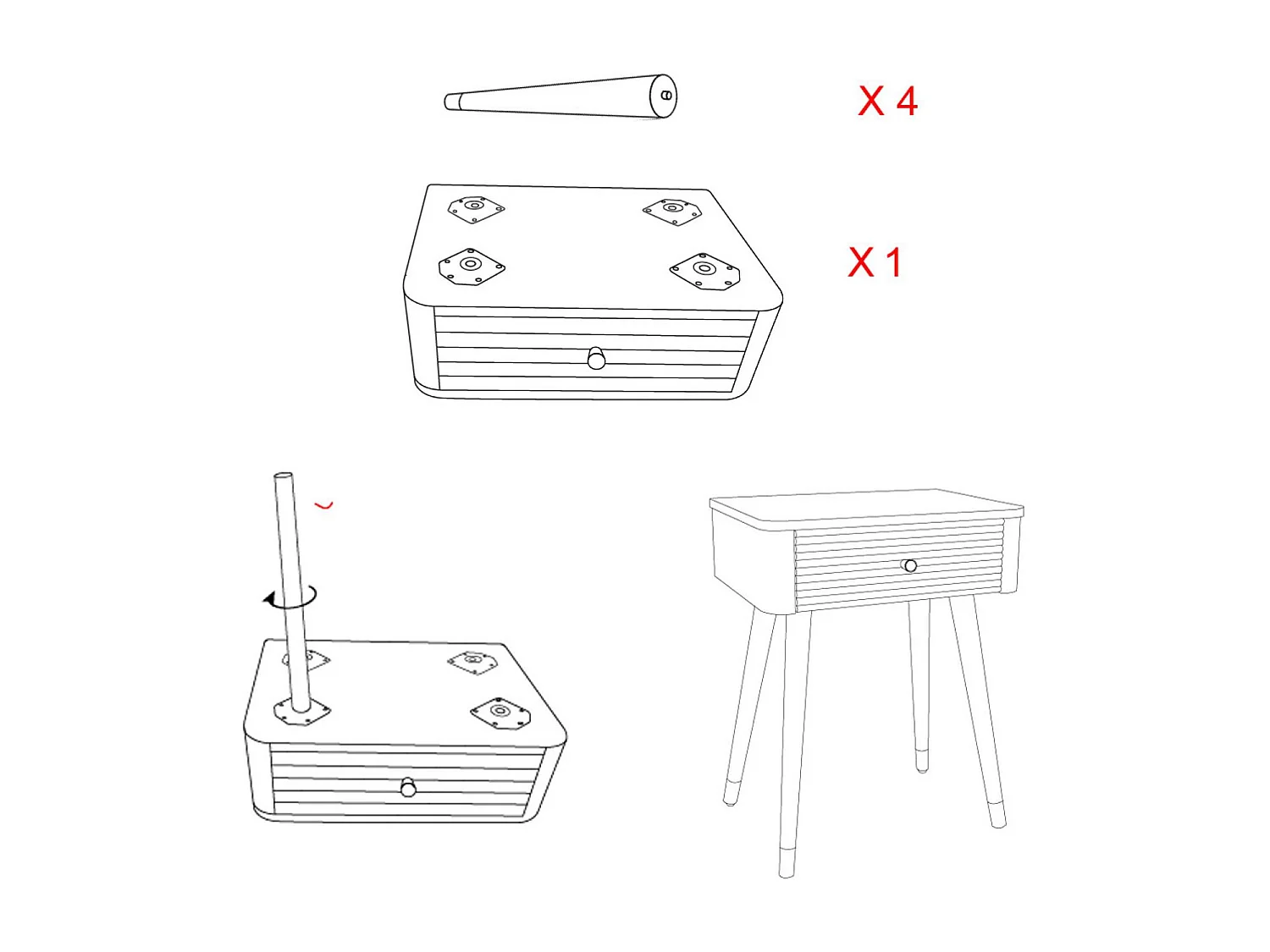 X 4

X 1