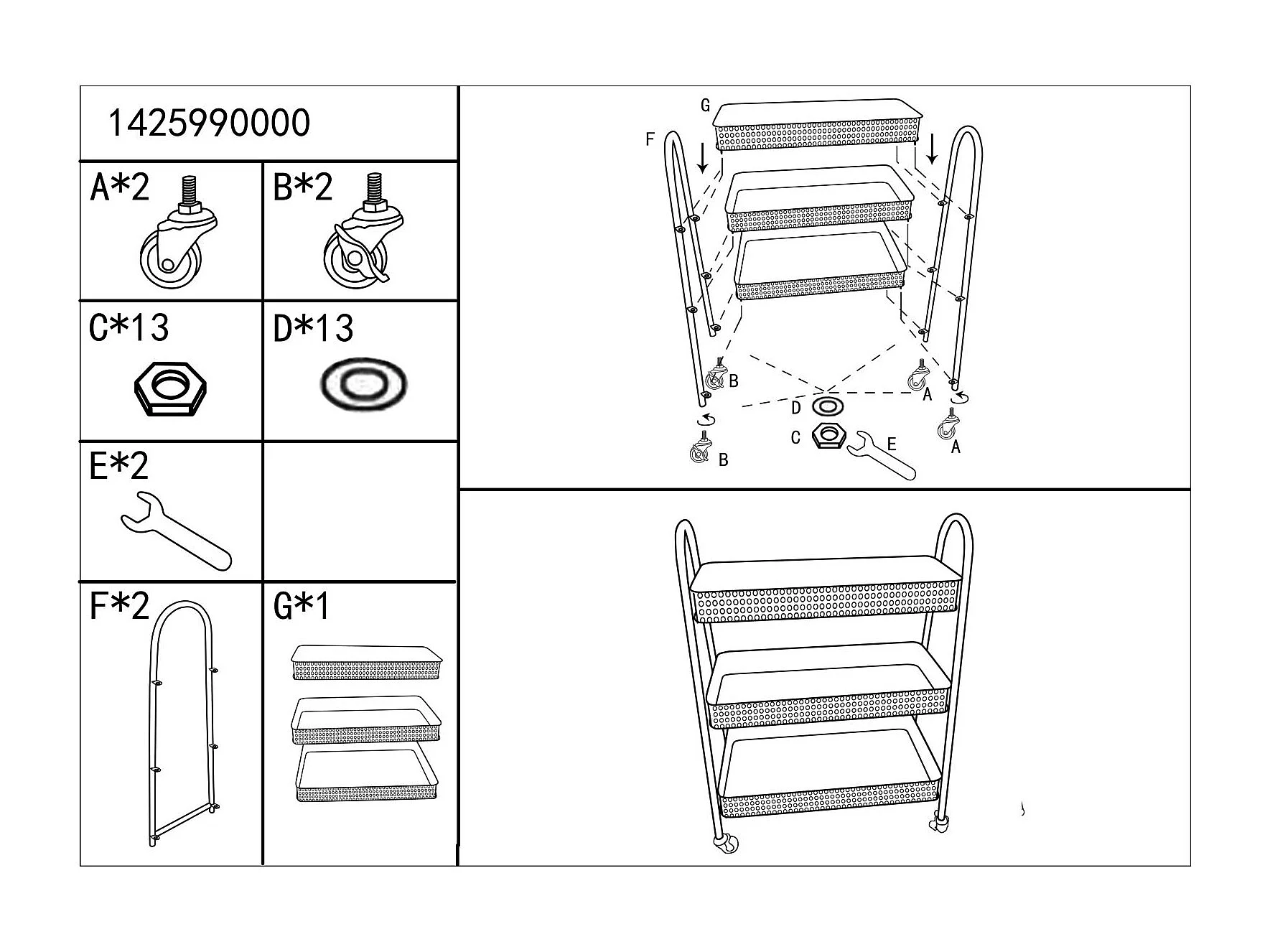 1425990000

A*2

B*2

C*13

D*13

E*2

F*2

G*1

G

F

B

A

D

C

E

B

A