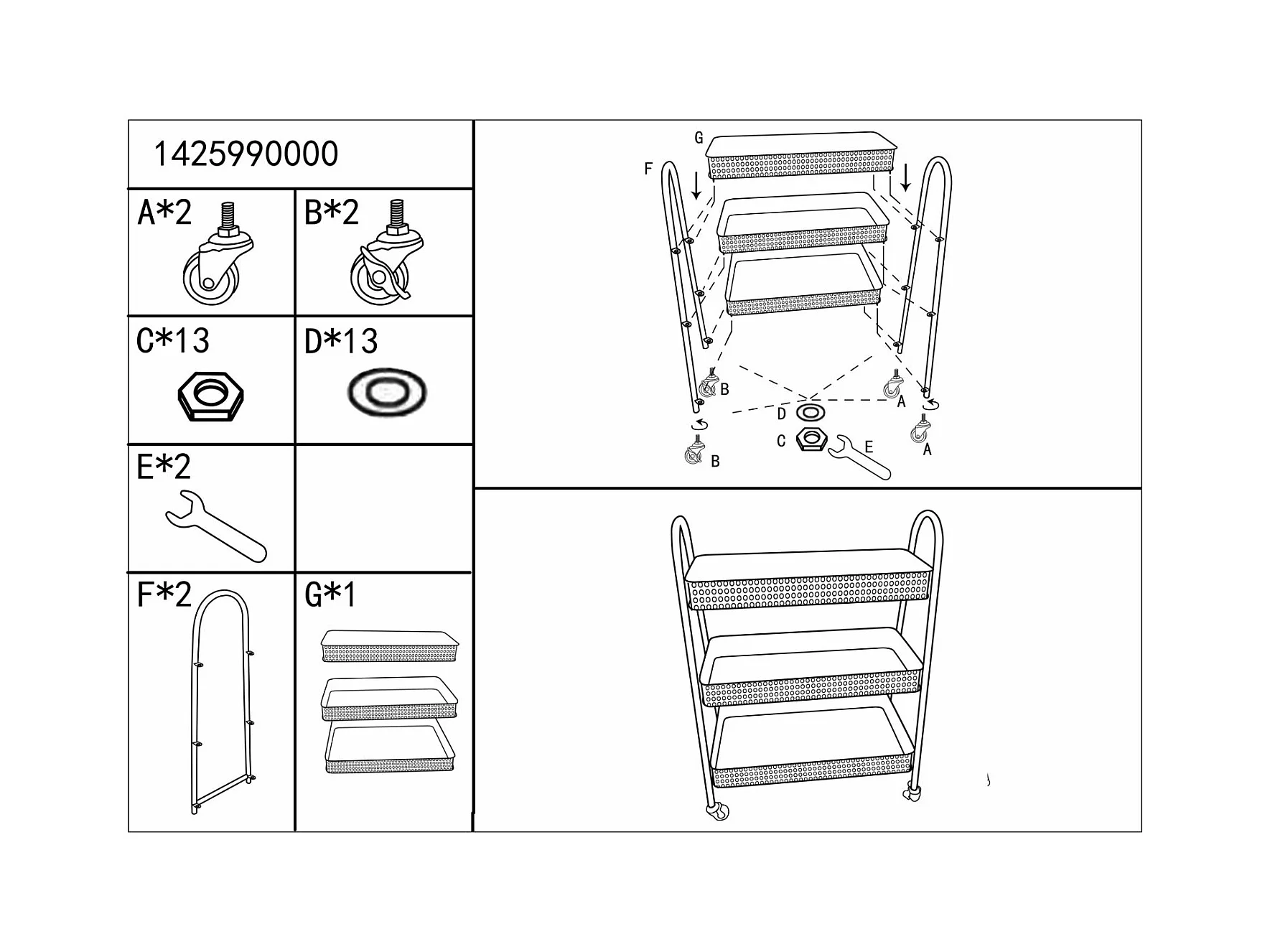 1425990000

A*2

B*2

C*13

D*13

E*2

F*2

G*1

G

F

B

A

D

C

E

B

A