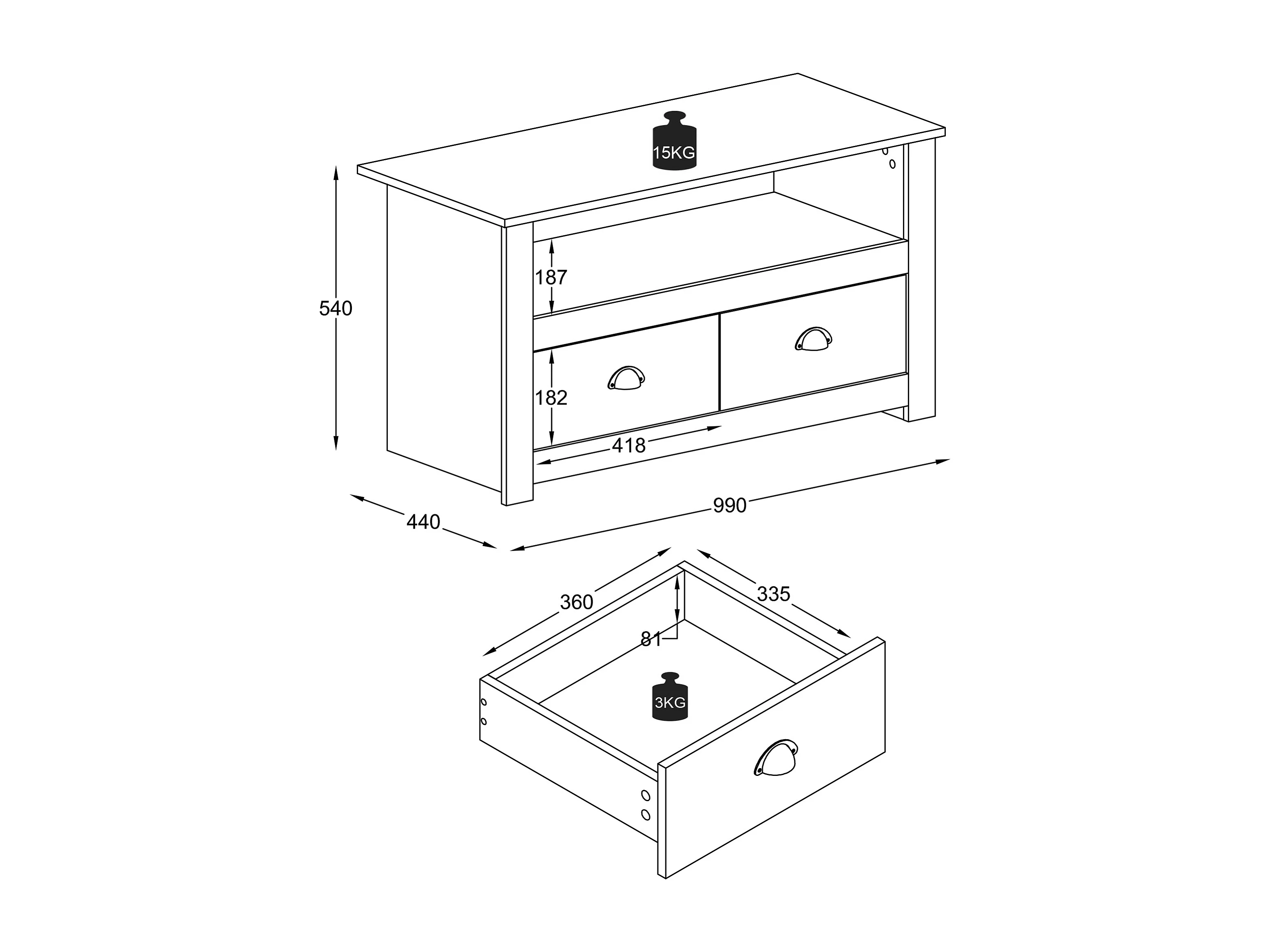 15KG

540

187

182

418

440

990

360

335

81

3KG