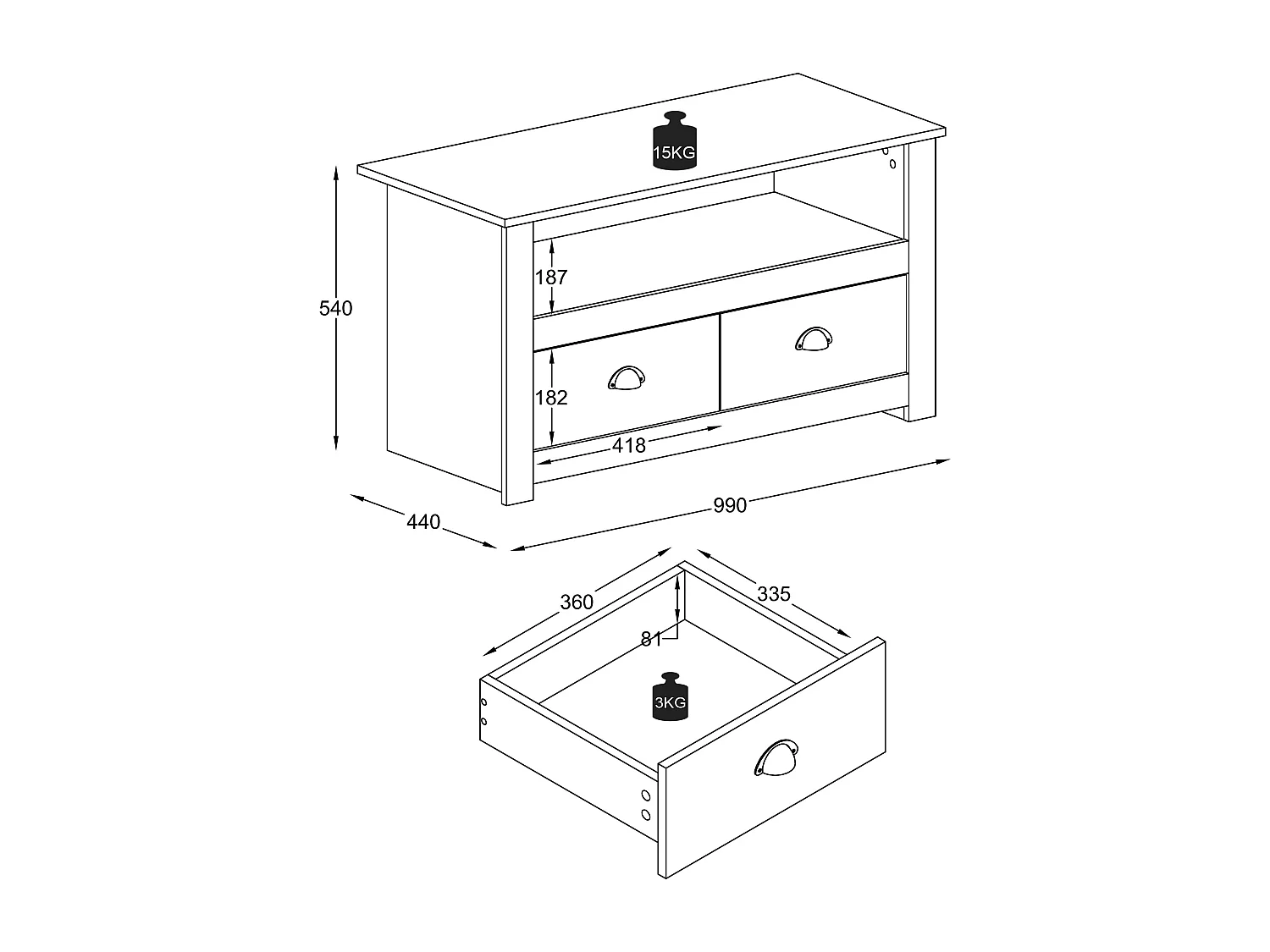 15KG

540

187

182

418

440

990

360

335

81

3KG