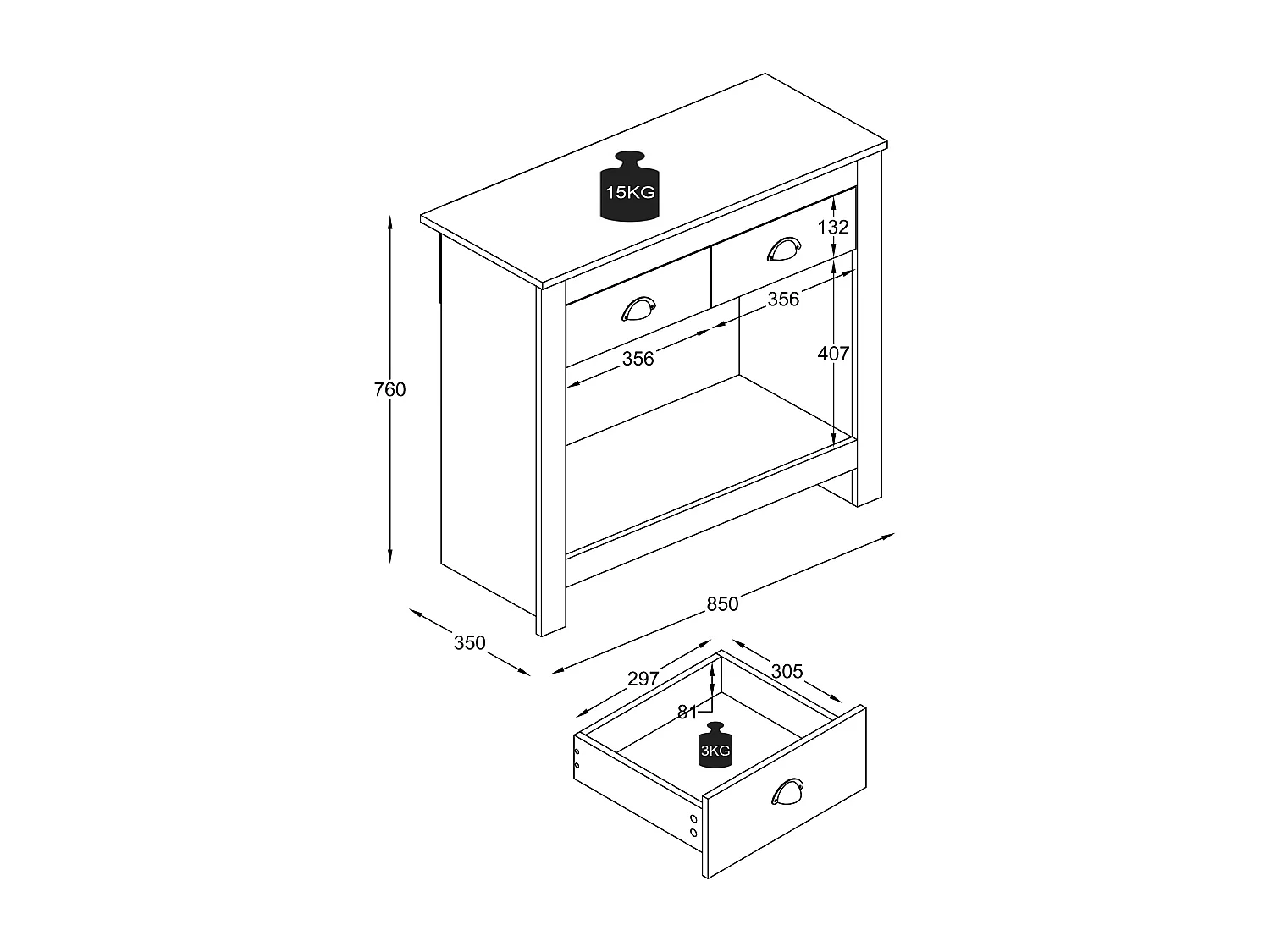 15KG
132
356
356
407
760
850
350
297
305
81
3KG