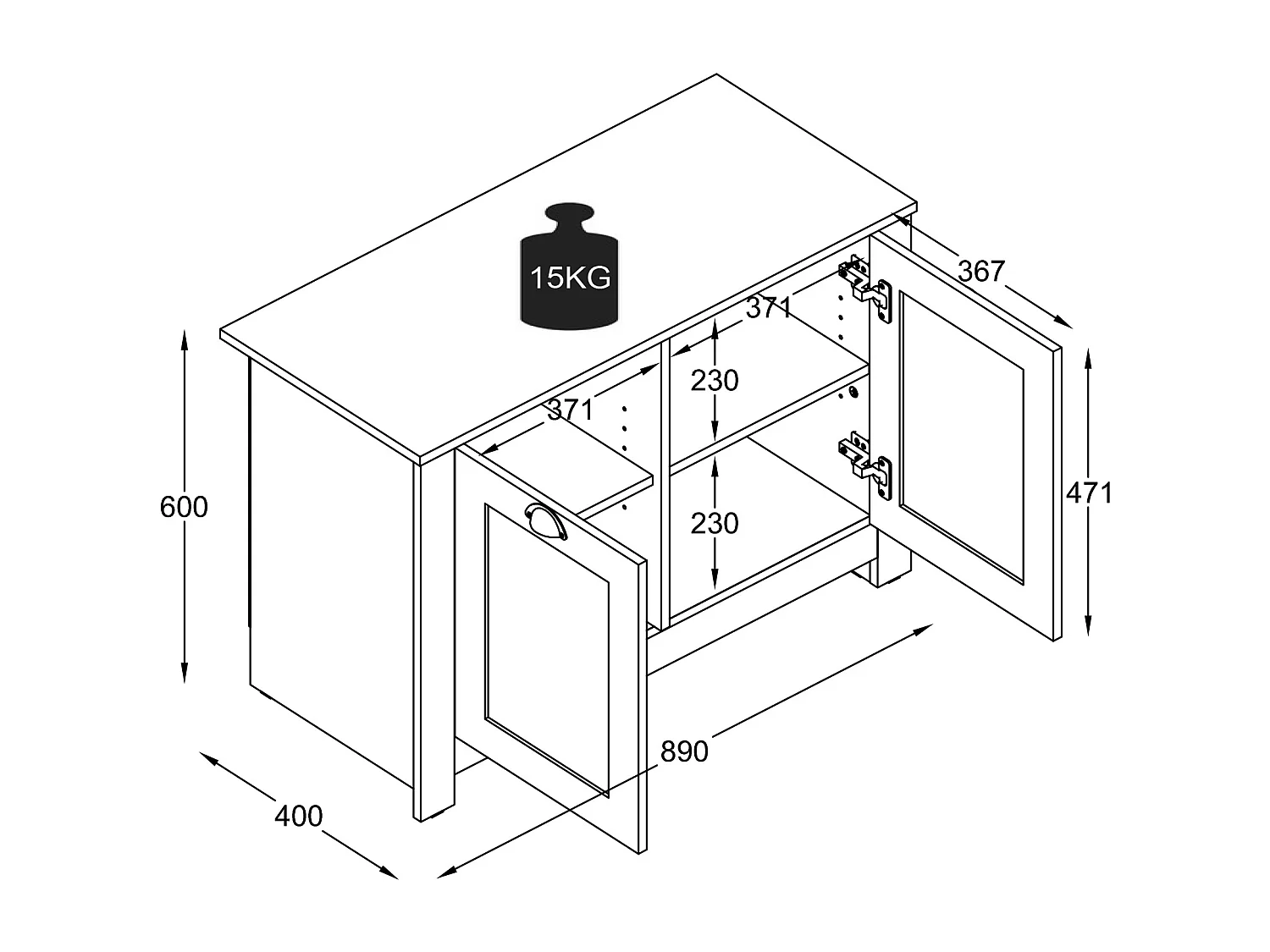 15KG

367

371

230

371

600

230

471

890

400