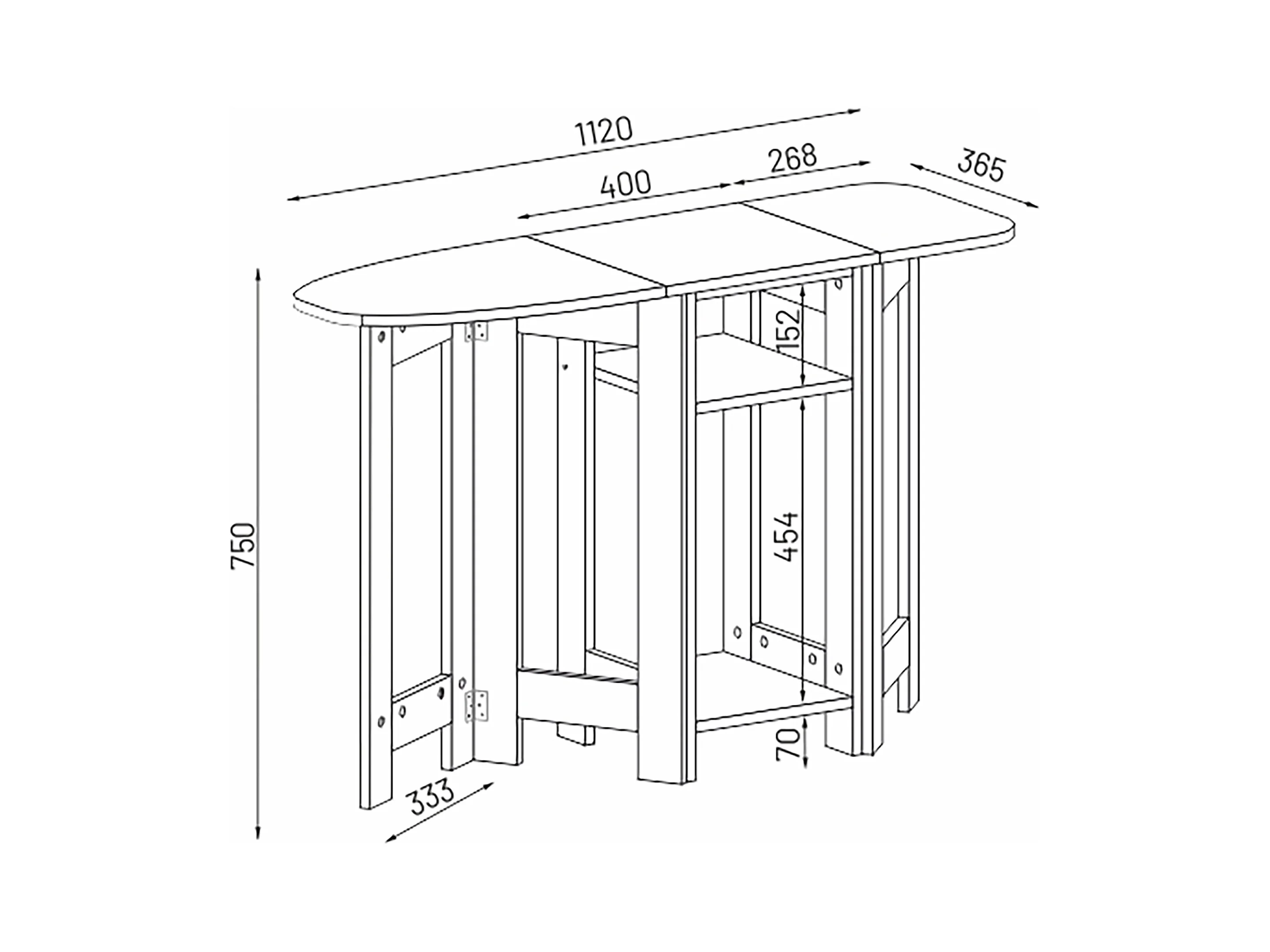 1120
400
268
365
750
152
454
70
333