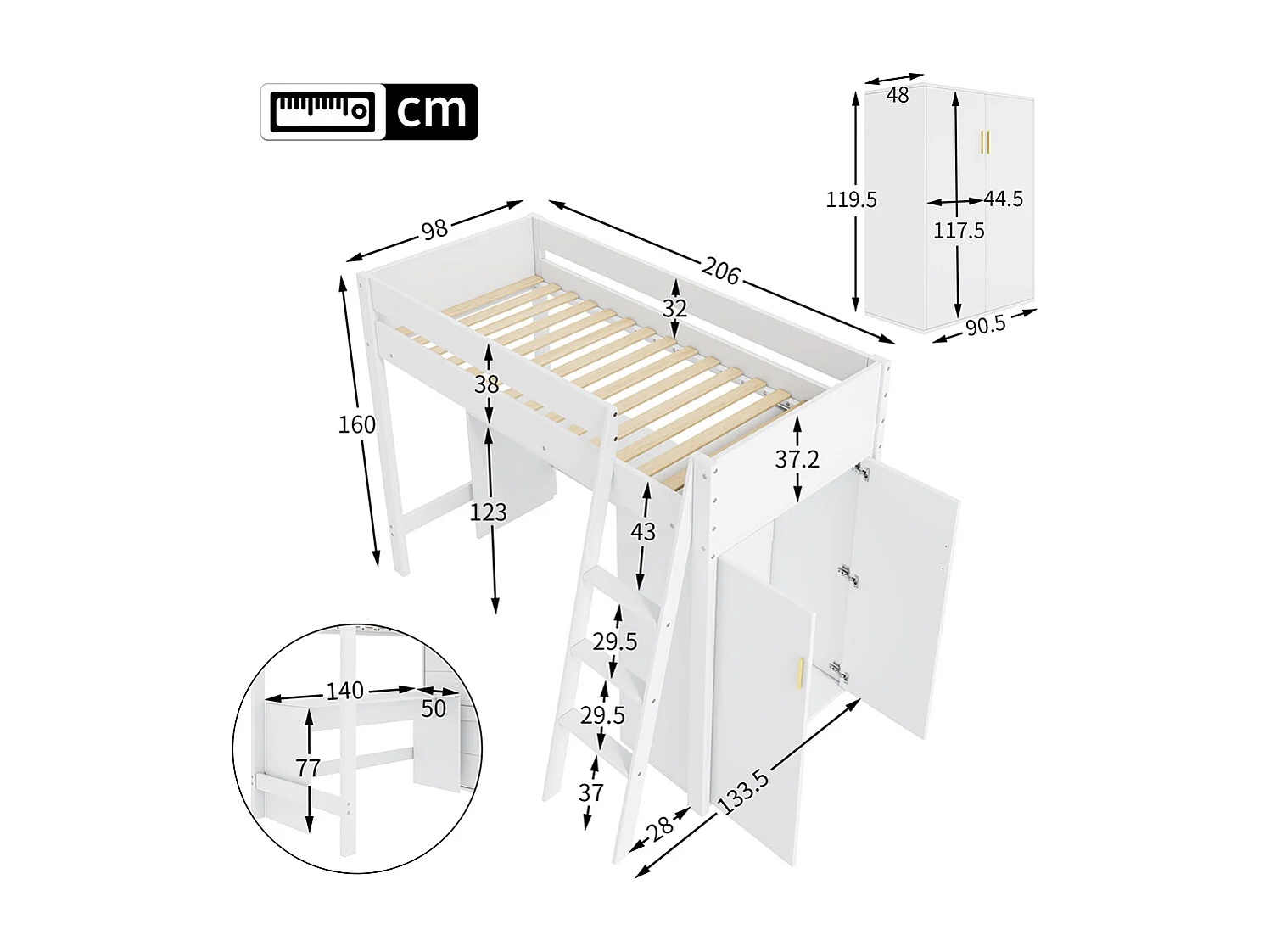 cm

48
119.5
44.5
117.5
90.5

98
206
32
38
160
37.2
123
43
29.5
29.5
37
28
133.5

140
50
77