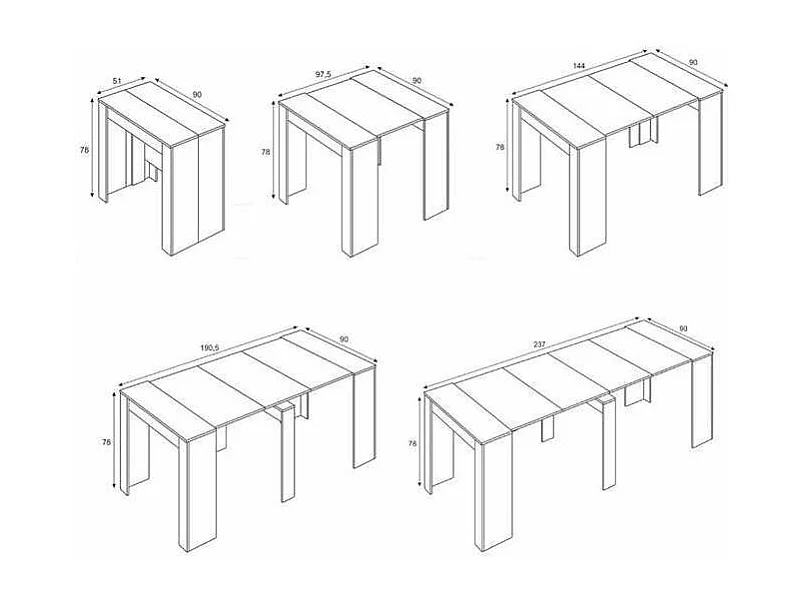 51
90
78

97,5
90
78

144
90
78

190,5
90
78

237
90
78