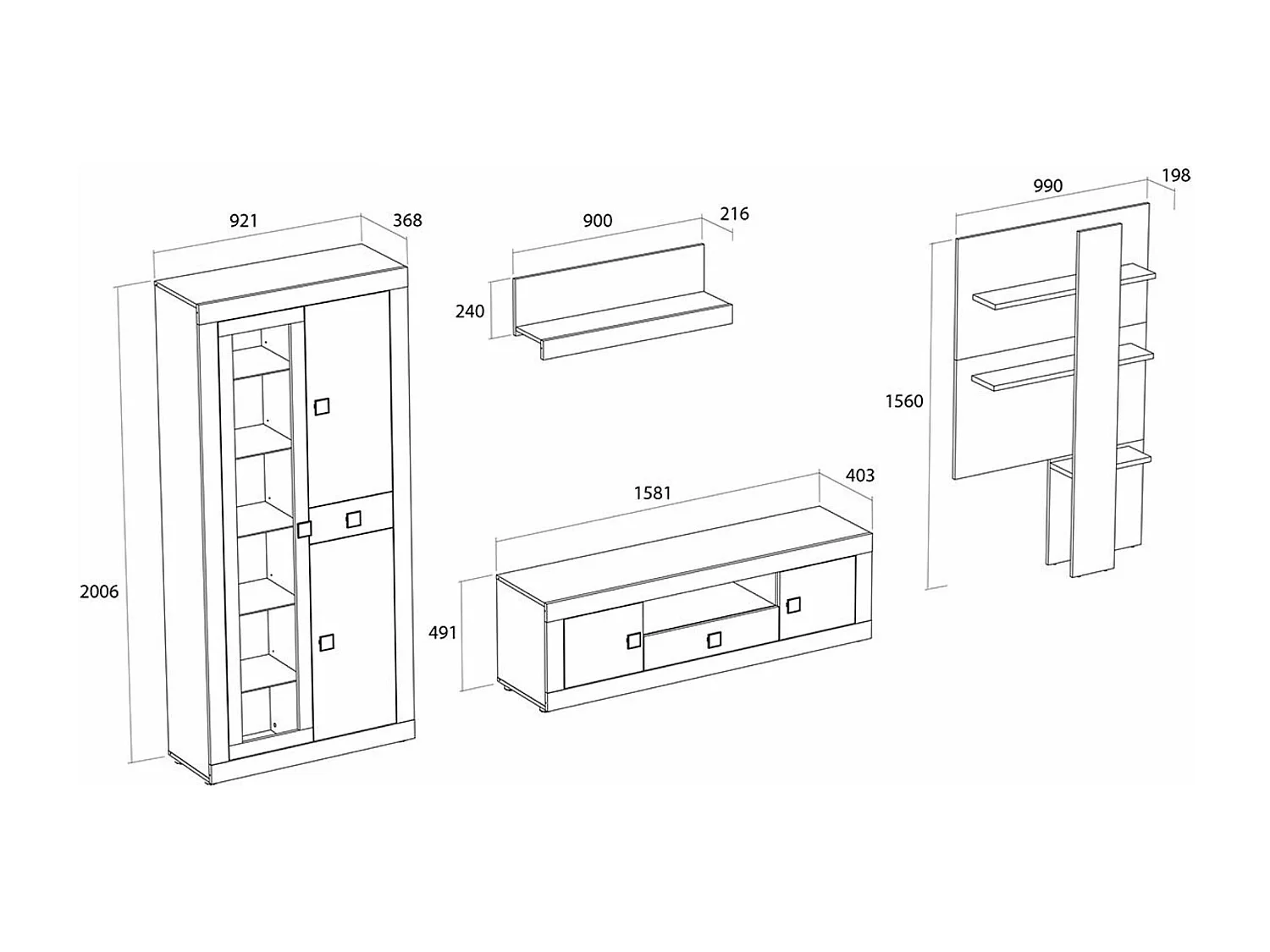 921
368
2006
900
216
240
1581
403
491
990
198
1560