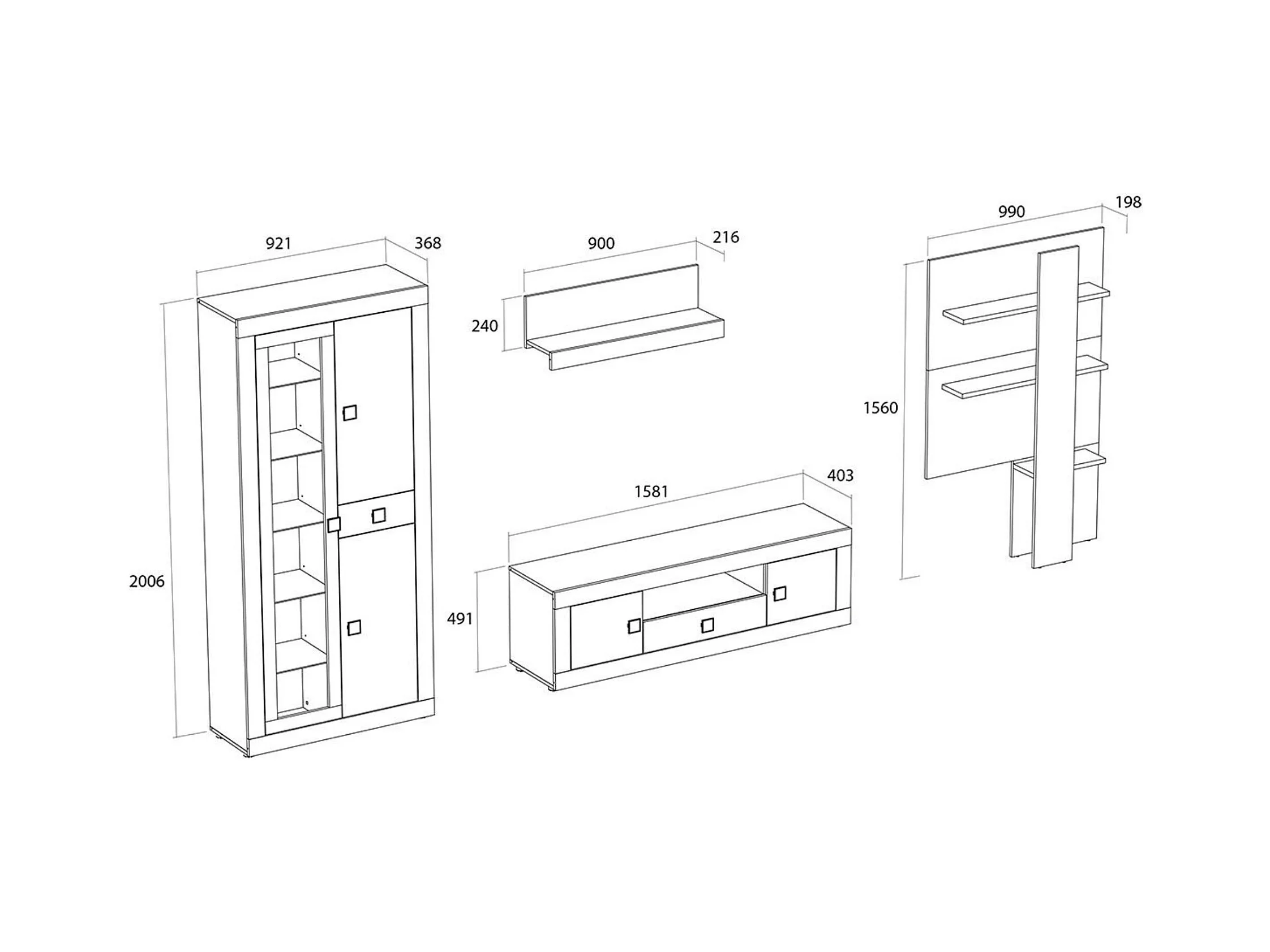 921
368
2006
900
216
240
1581
403
491
990
198
1560