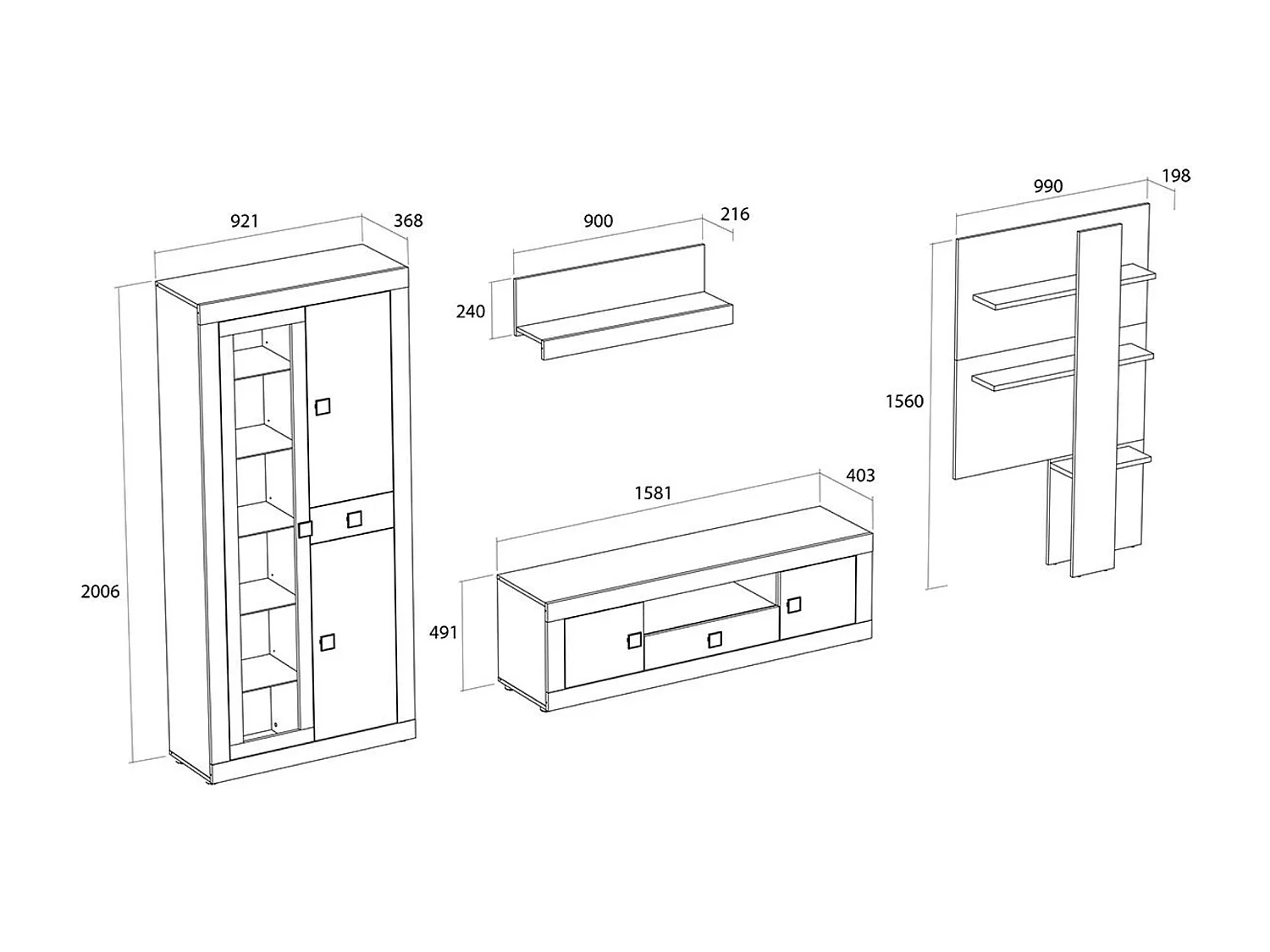 921
368
2006
900
216
240
1581
403
491
990
198
1560