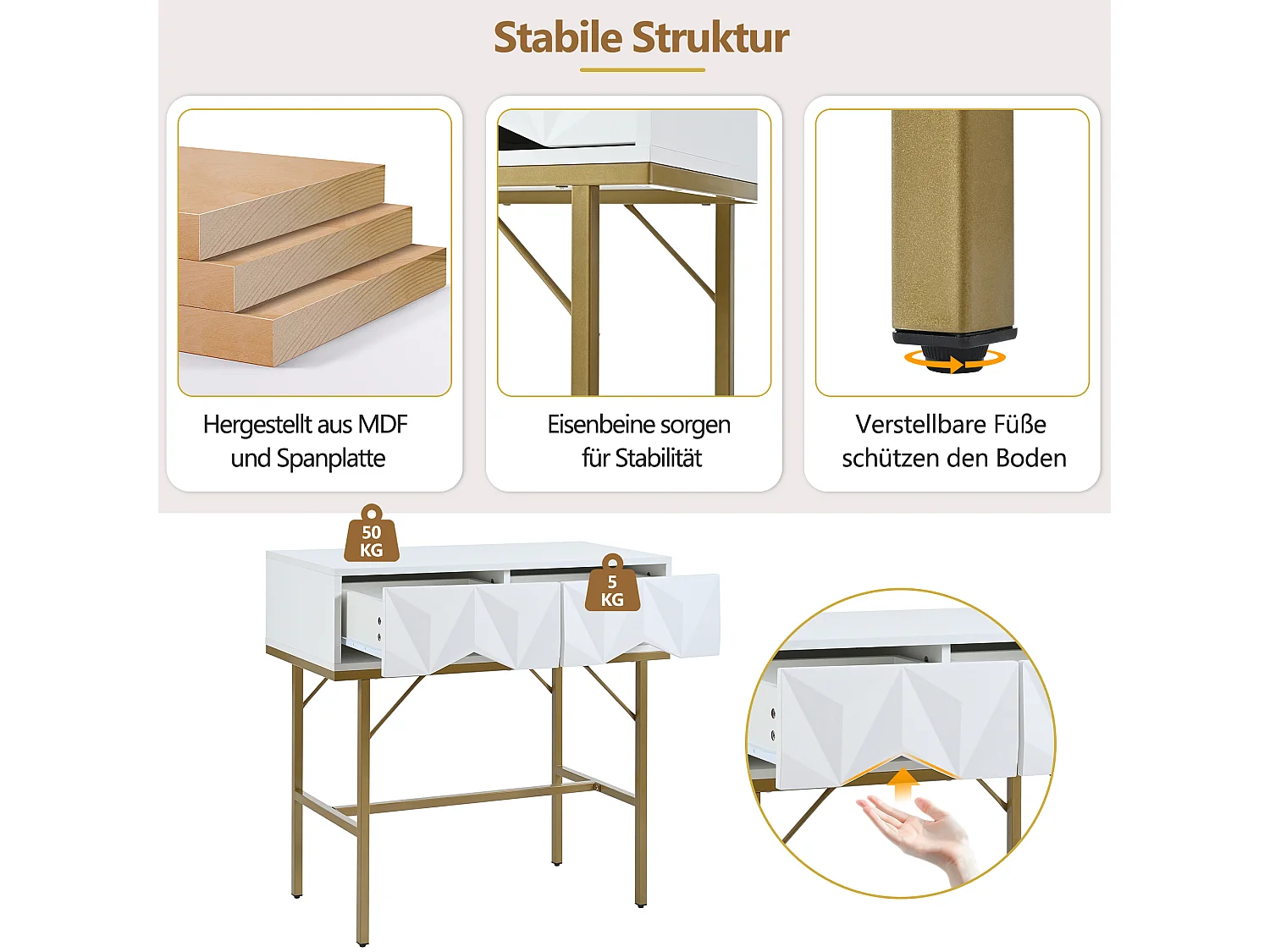 Stabile Struktur

Hergestellt aus MDF und Spanplatte

Eisenbeine sorgen für Stabilität

Verstellbare Füße schützen den Boden

50 KG

5 KG