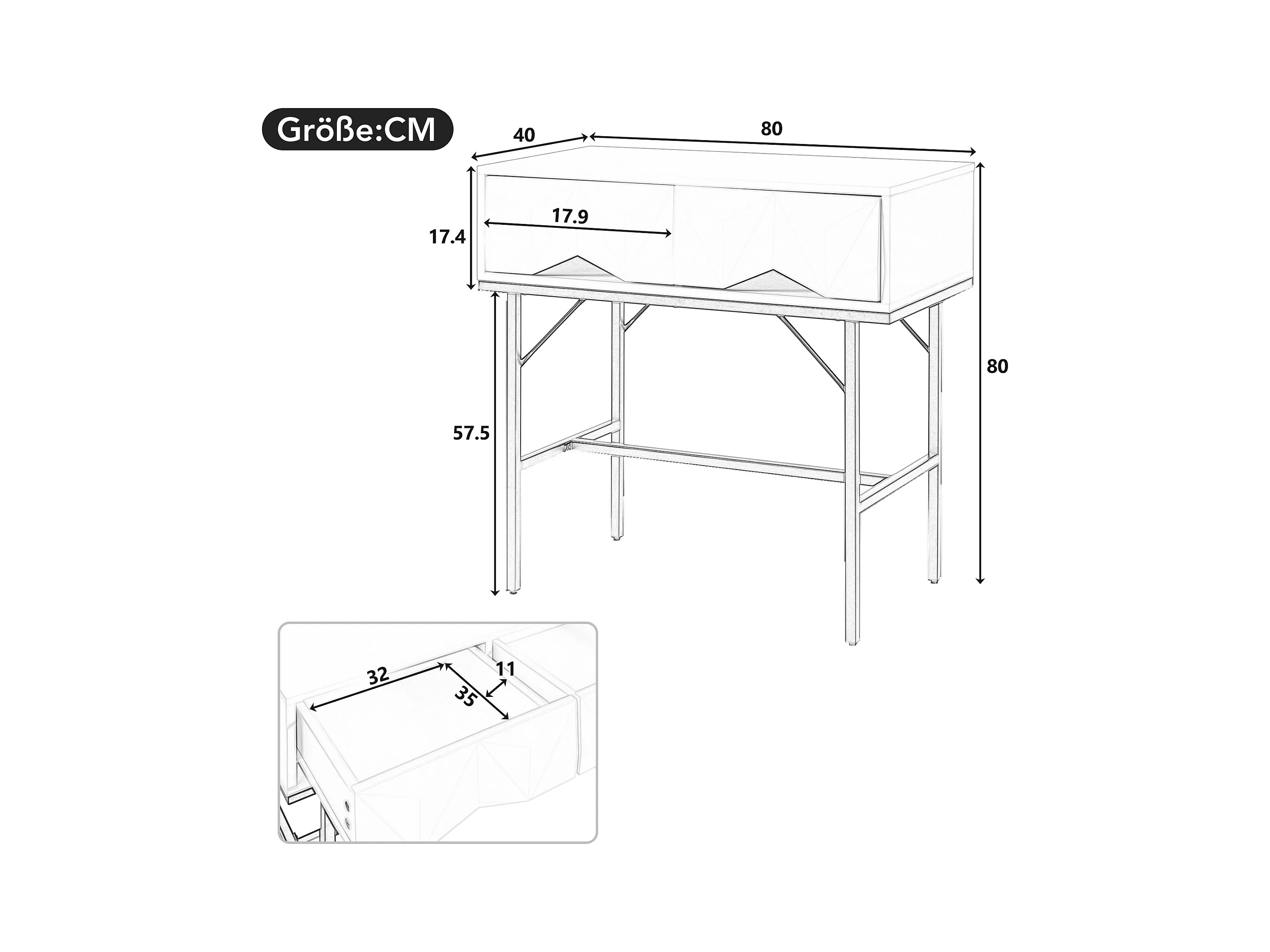 Größe:CM

40
80
17.9
17.4
80
57.5

32
11
35