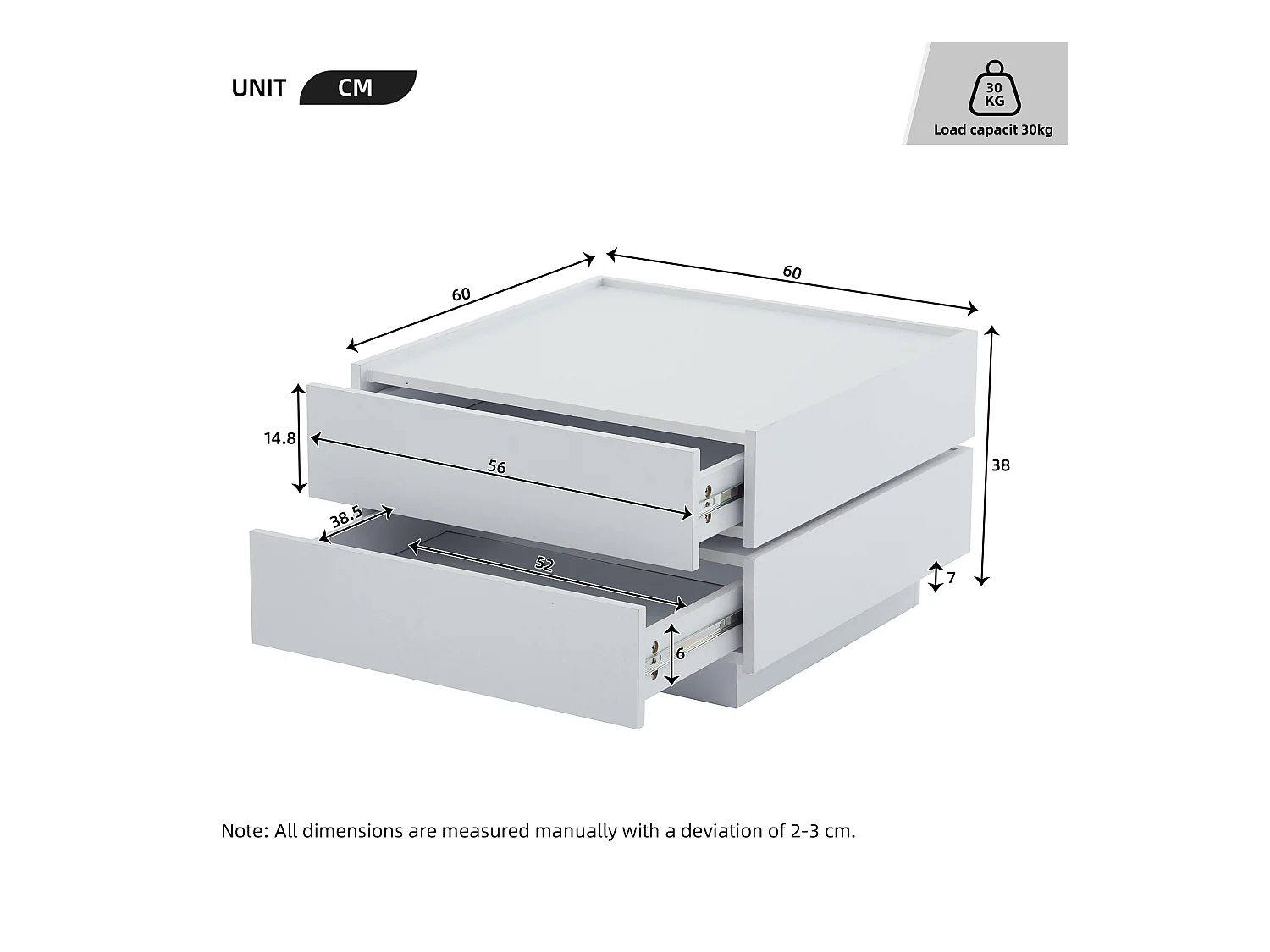 UNIT CM

30 KG
Load capacit 30kg

60
60
14.8
56
38
38.5
52
7
6

Note: All dimensions are measured manually with a deviation of 2-3 cm.