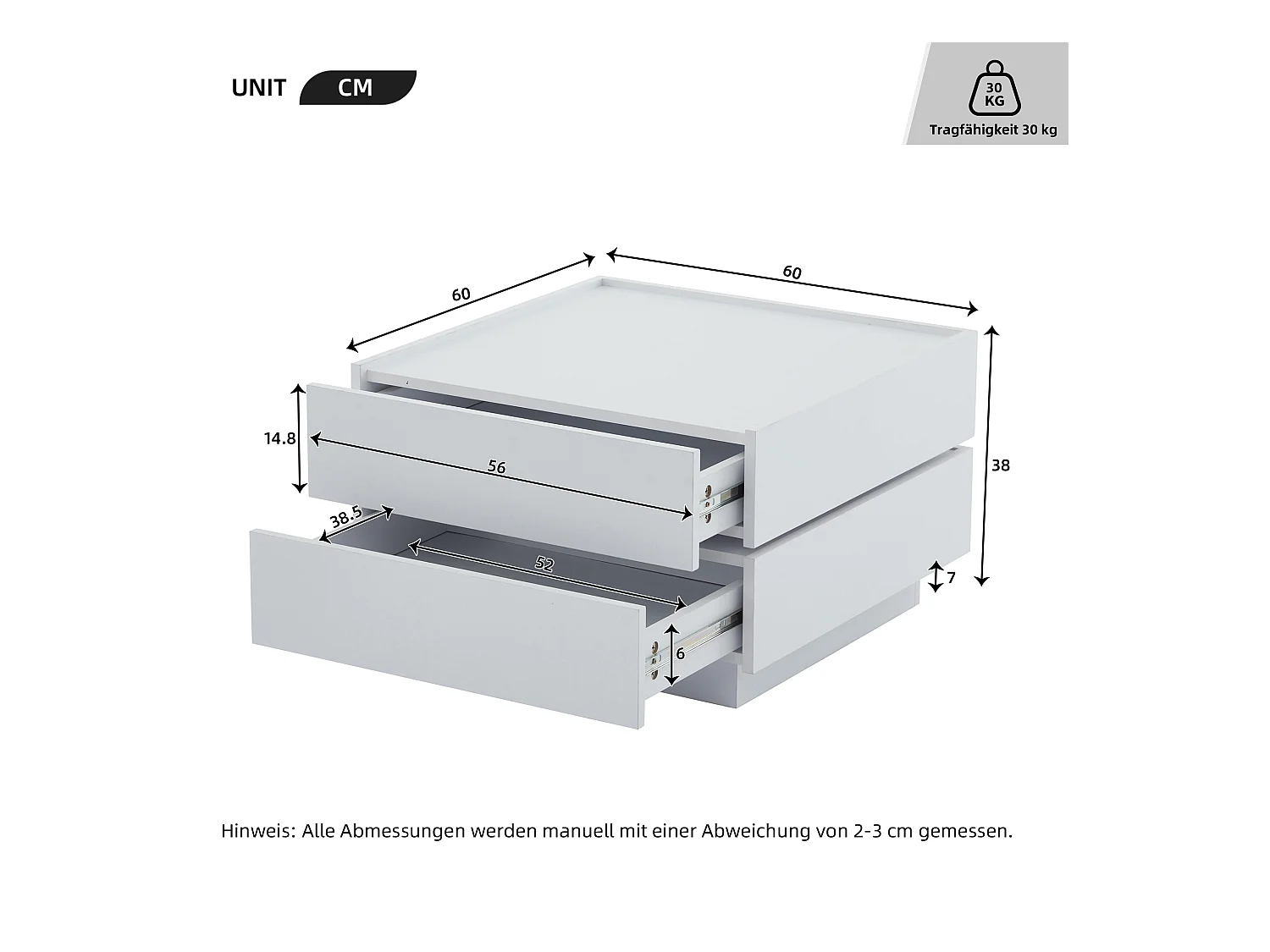 UNIT CM

30 KG
Tragfähigkeit 30 kg

60

60

14.8

56

38

38.5

52

7

6

Hinweis: Alle Abmessungen werden manuell mit einer Abweichung von 2-3 cm gemessen.