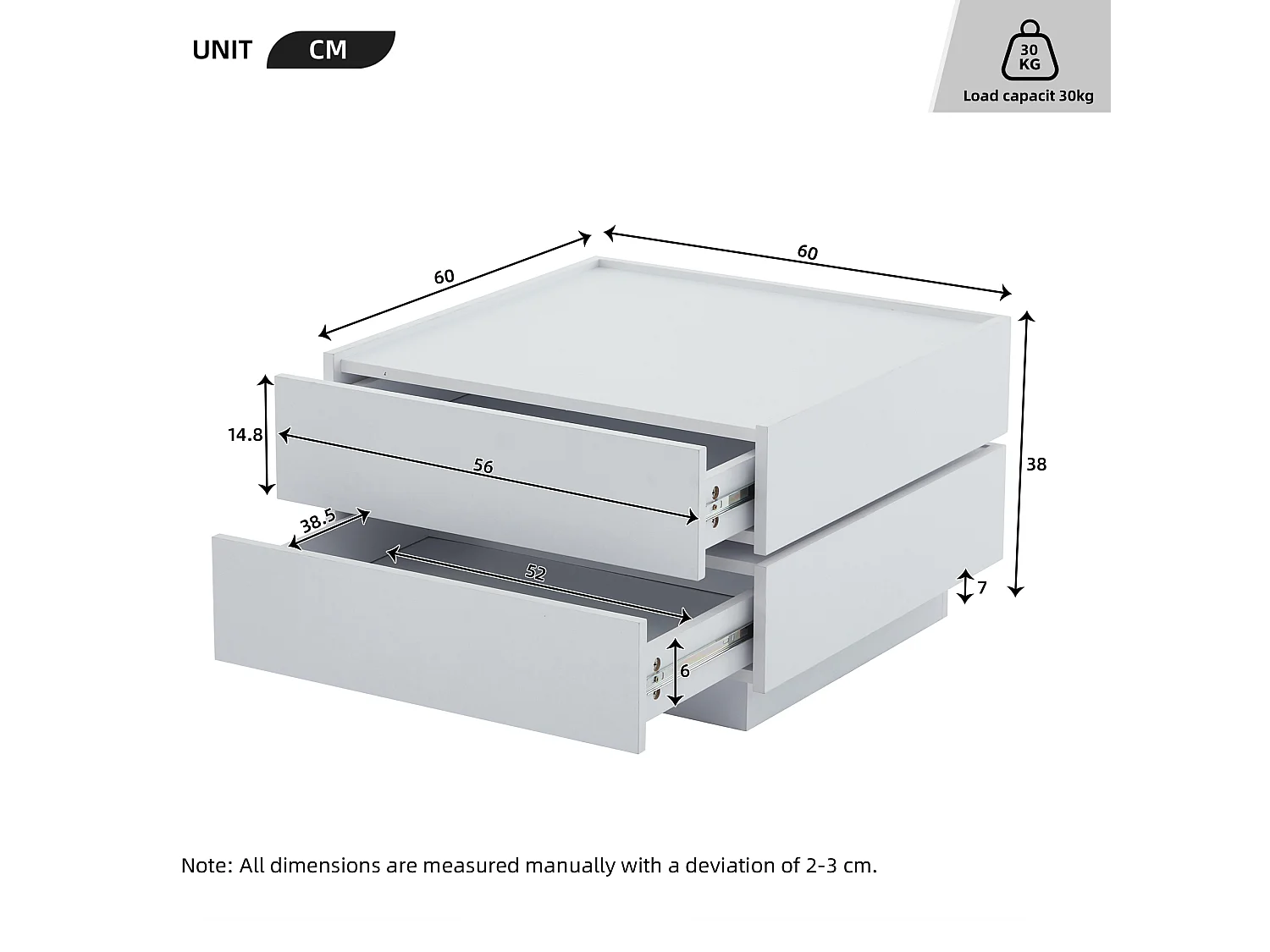 UNIT CM

30 KG
Load capacit 30kg

60
60
14.8
56
38
38.5
52
7
6

Note: All dimensions are measured manually with a deviation of 2-3 cm.