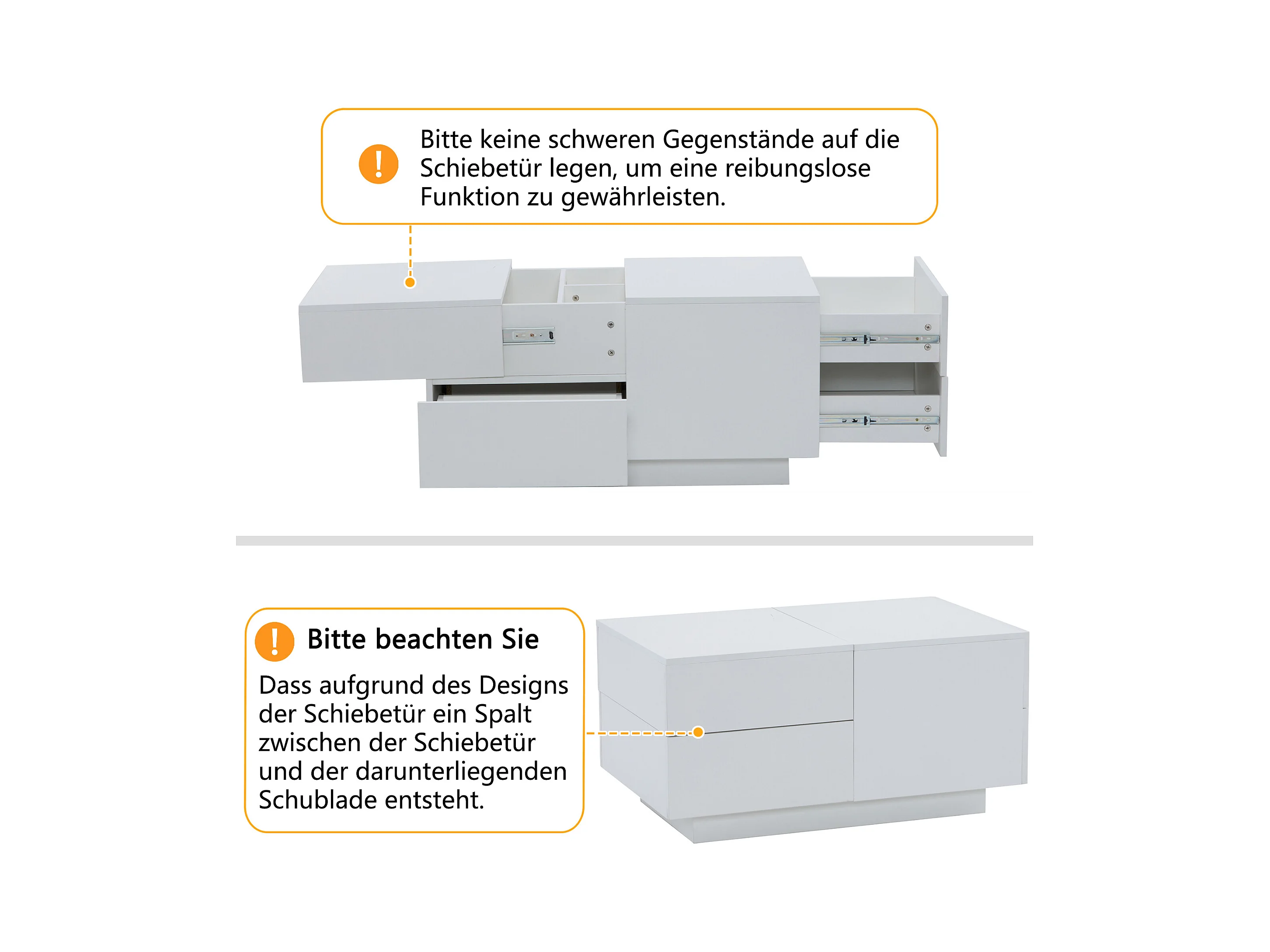 !

Bitte keine schweren Gegenstände auf die Schiebetür legen, um eine reibungslose Funktion zu gewährleisten.

!

Bitte beachten Sie

Dass aufgrund des Designs der Schiebetür ein Spalt zwischen der Schiebetür und der darunterliegenden Schublade entsteht.