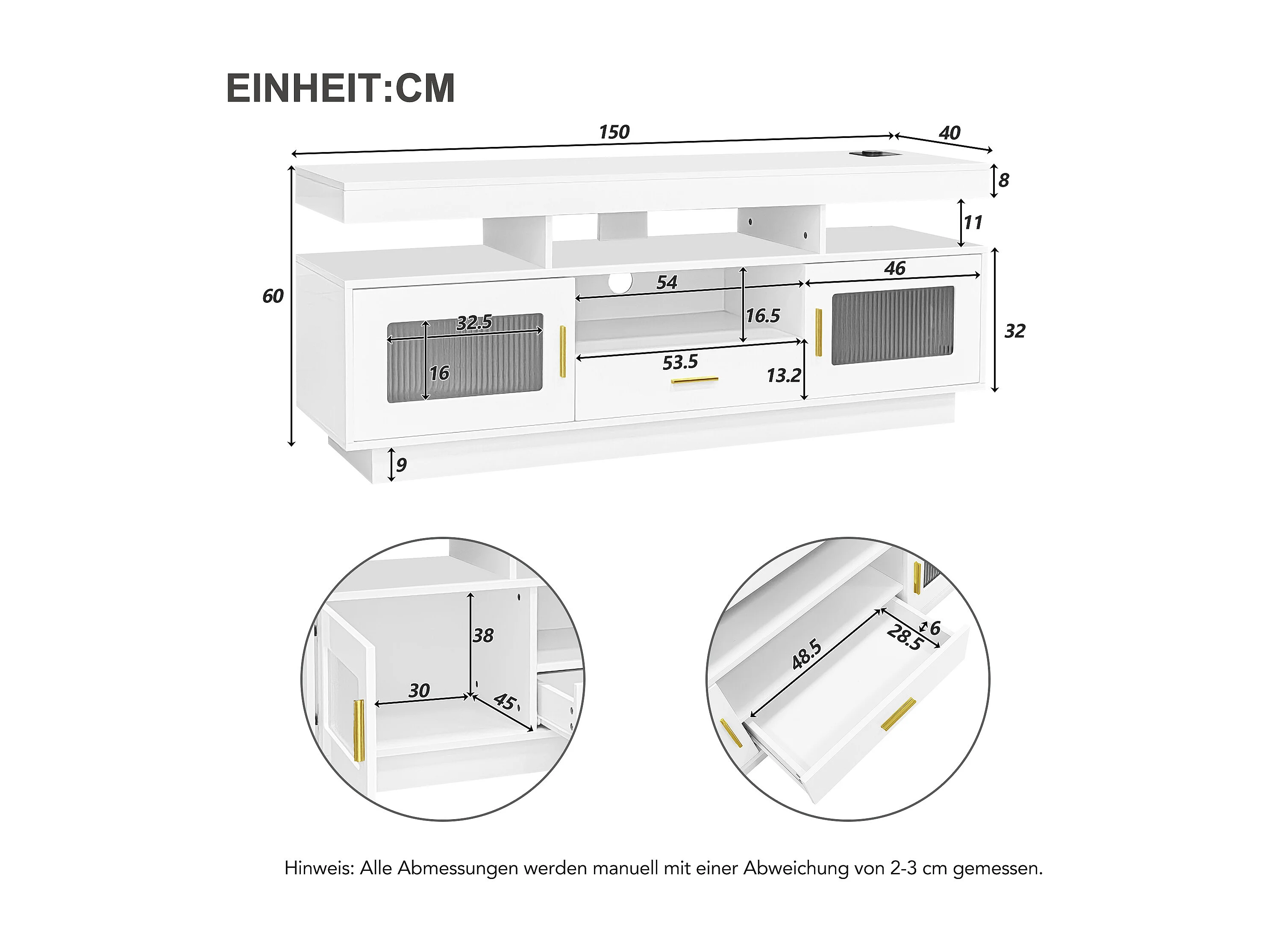 EINHEIT:CM

150

40

8

11

60

54

46

32.5

16.5

32

16

53.5

13.2

9

38

30

45

48.5

28.5

6

Hinweis: Alle Abmessungen werden manuell mit einer Abweichung von 2-3 cm gemessen.