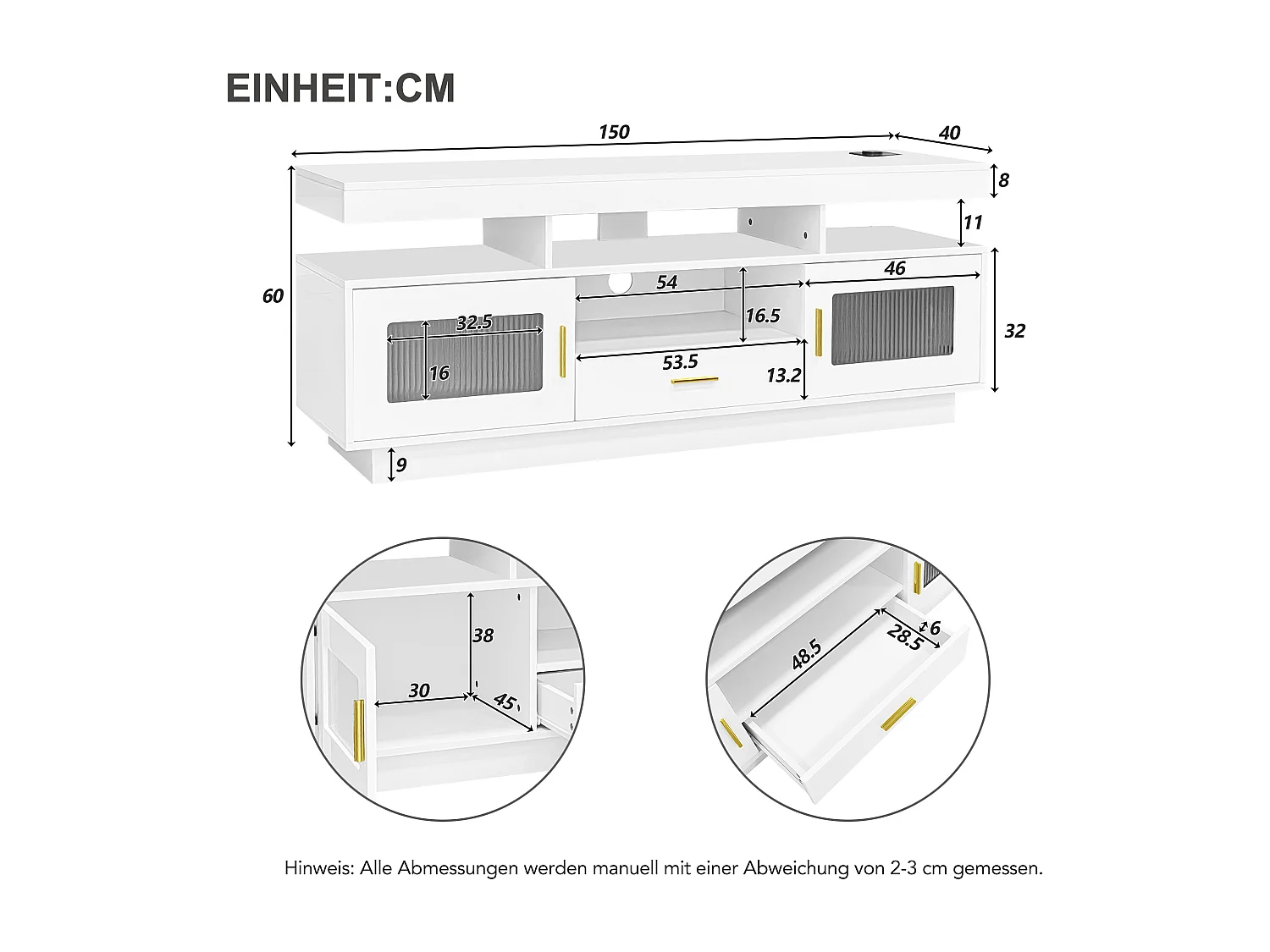 EINHEIT:CM

150
40
8
11
60
54
46
32.5
16.5
32
16
53.5
13.2
9

38
30
45

48.5
28.5
6

Hinweis: Alle Abmessungen werden manuell mit einer Abweichung von 2-3 cm gemessen.