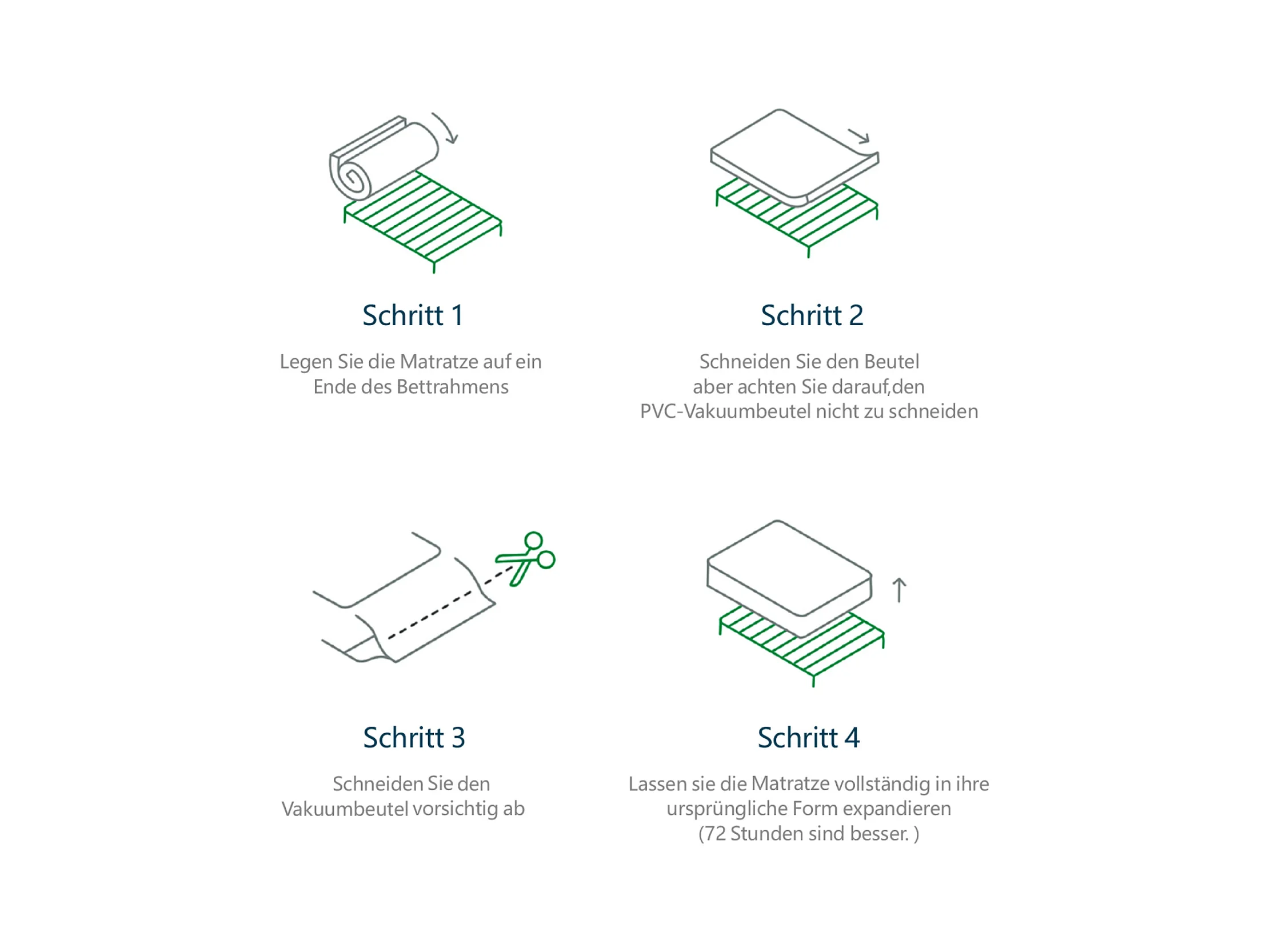 Schritt 1

Legen Sie die Matratze auf ein Ende des Bettrahmens

Schritt 2

Schneiden Sie den Beutel aber achten Sie darauf,den PVC-Vakuumbeutel nicht zu schneiden

Schritt 3

Schneiden Sie den Vakuumbeutel vorsichtig ab

Schritt 4

Lassen sie die Matratze vollständig in ihre ursprüngliche Form expandieren (72 Stunden sind besser. )