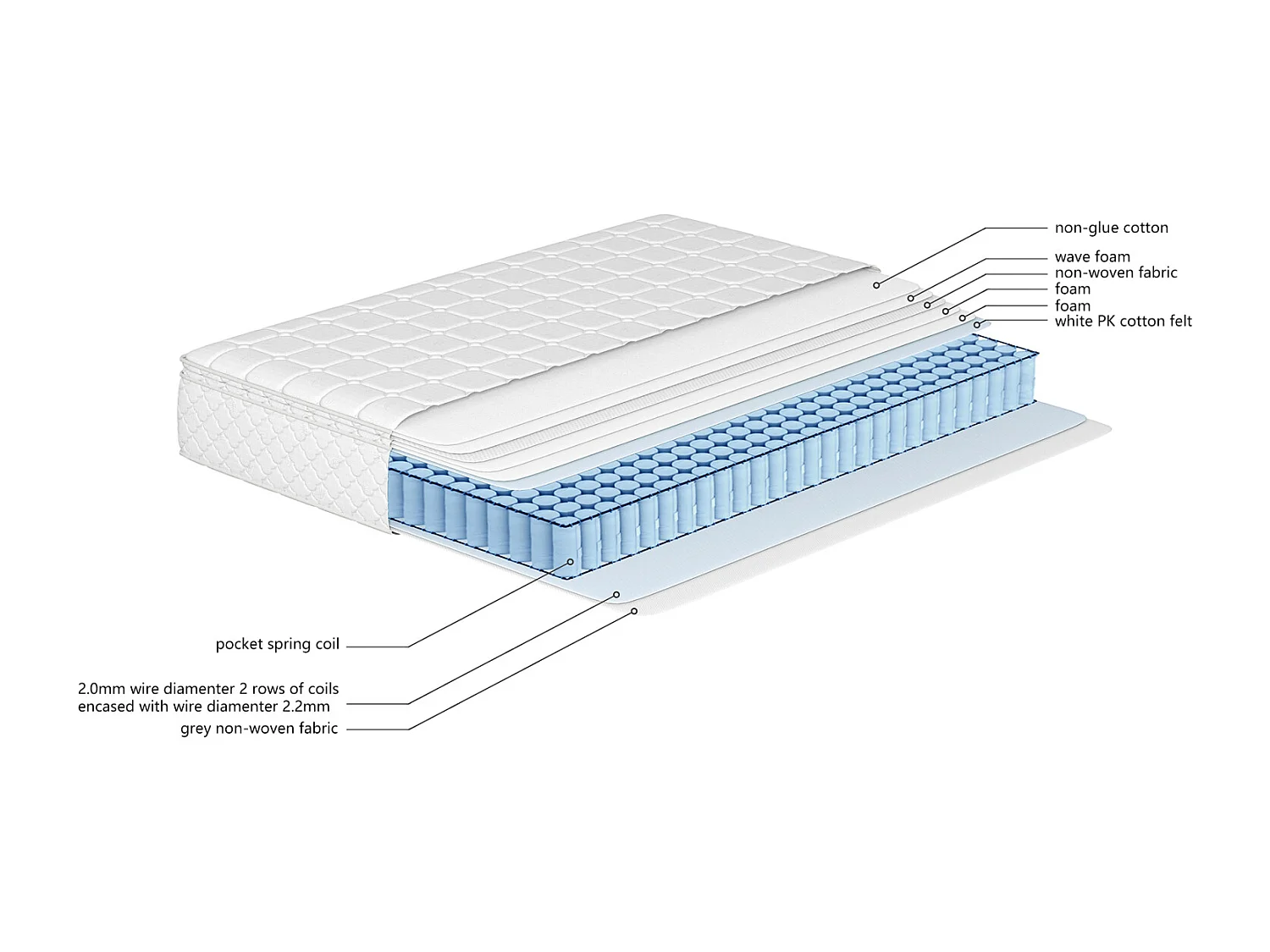 non-glue cotton
wave foam
non-woven fabric
foam
foam
white PK cotton felt

pocket spring coil

2.0mm wire diamenter 2 rows of coils encased with wire diamenter 2.2mm

grey non-woven fabric