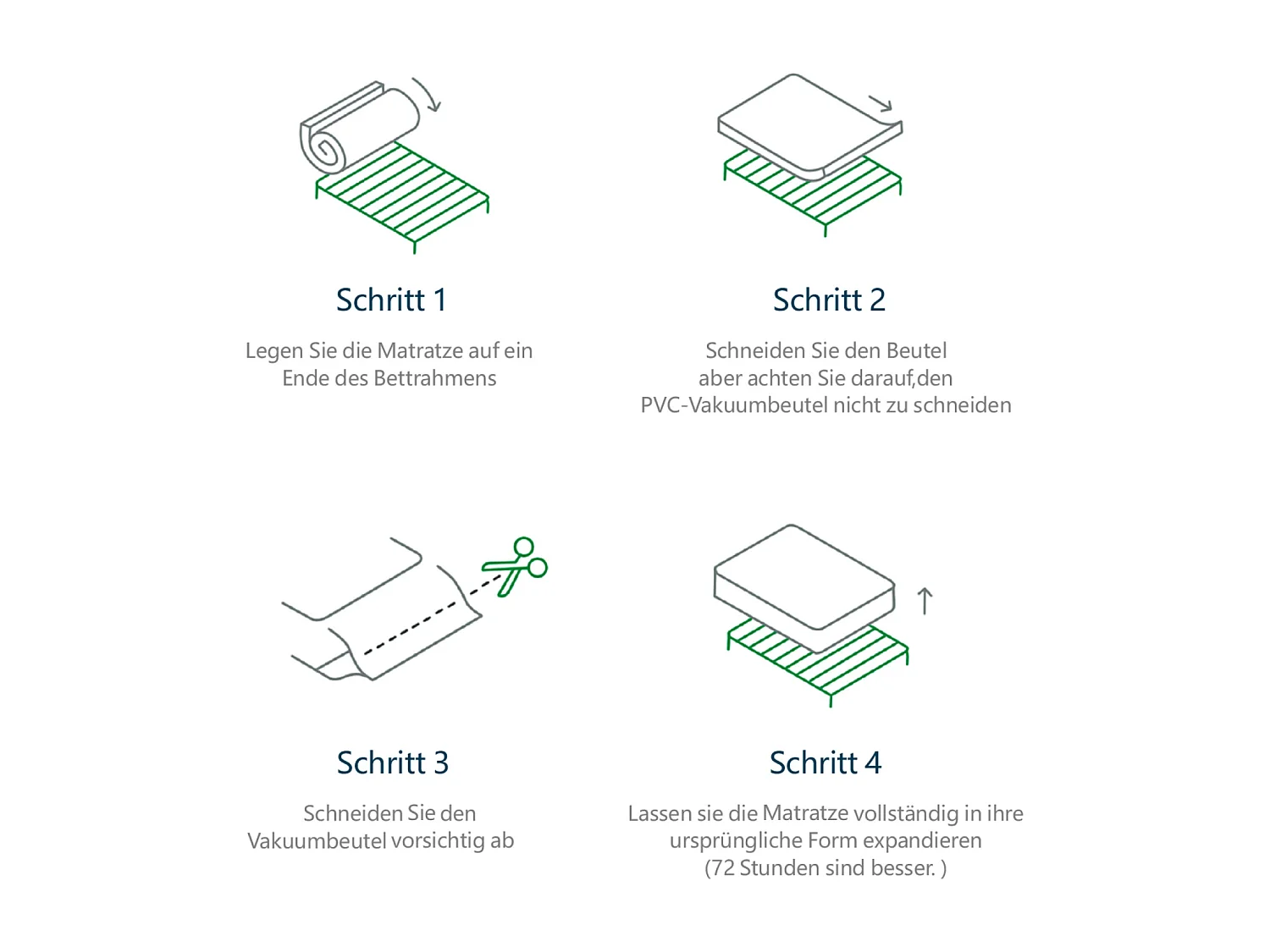 Schritt 1

Legen Sie die Matratze auf ein Ende des Bettrahmens

Schritt 2

Schneiden Sie den Beutel aber achten Sie darauf,den PVC-Vakuumbeutel nicht zu schneiden

Schritt 3

Schneiden Sie den Vakuumbeutel vorsichtig ab

Schritt 4

Lassen sie die Matratze vollständig in ihre ursprüngliche Form expandieren (72 Stunden sind besser. )