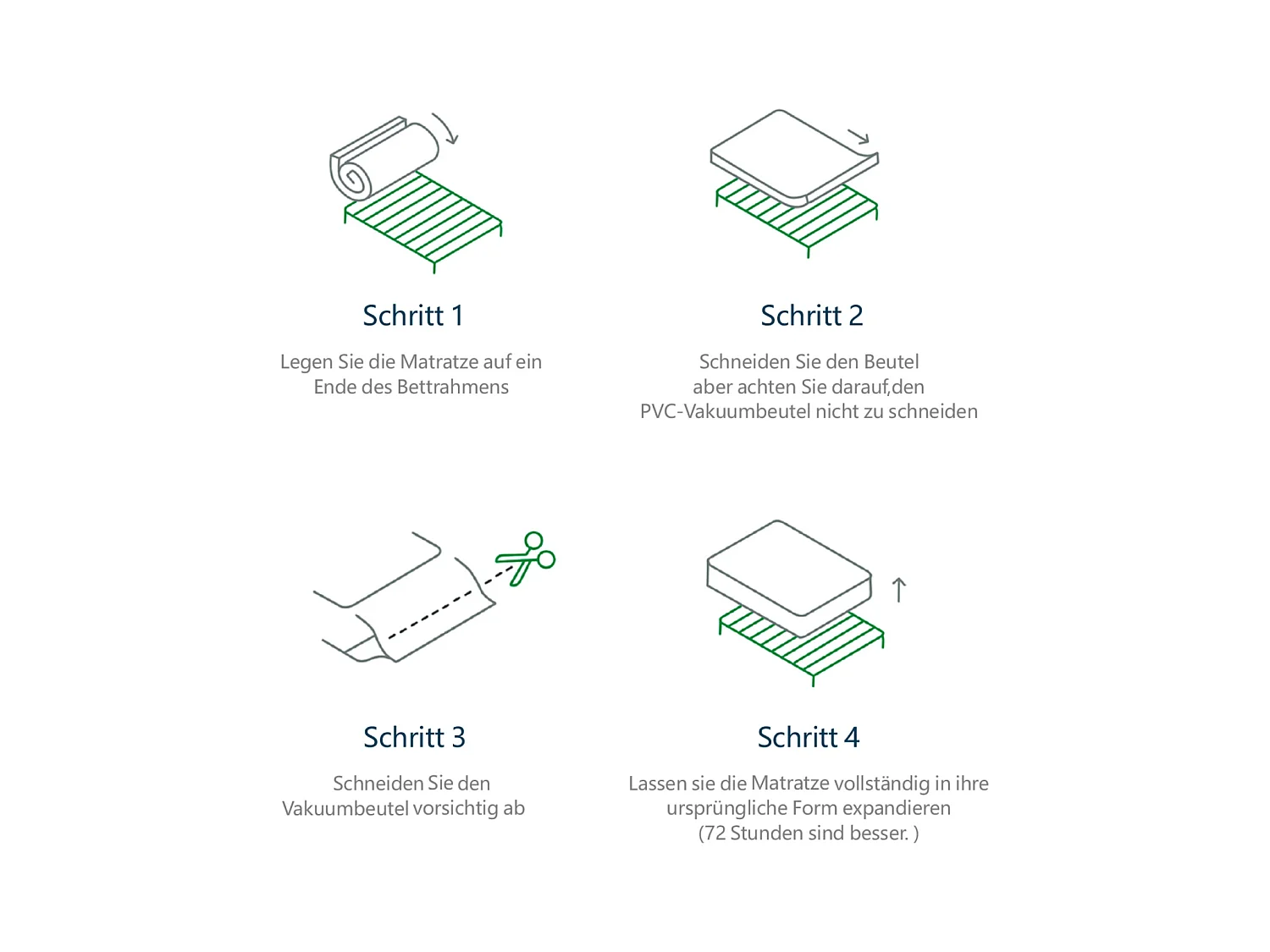 Schritt 1

Legen Sie die Matratze auf ein Ende des Bettrahmens

Schritt 2

Schneiden Sie den Beutel aber achten Sie darauf,den PVC-Vakuumbeutel nicht zu schneiden

Schritt 3

Schneiden Sie den Vakuumbeutel vorsichtig ab

Schritt 4

Lassen sie die Matratze vollständig in ihre ursprüngliche Form expandieren (72 Stunden sind besser. )