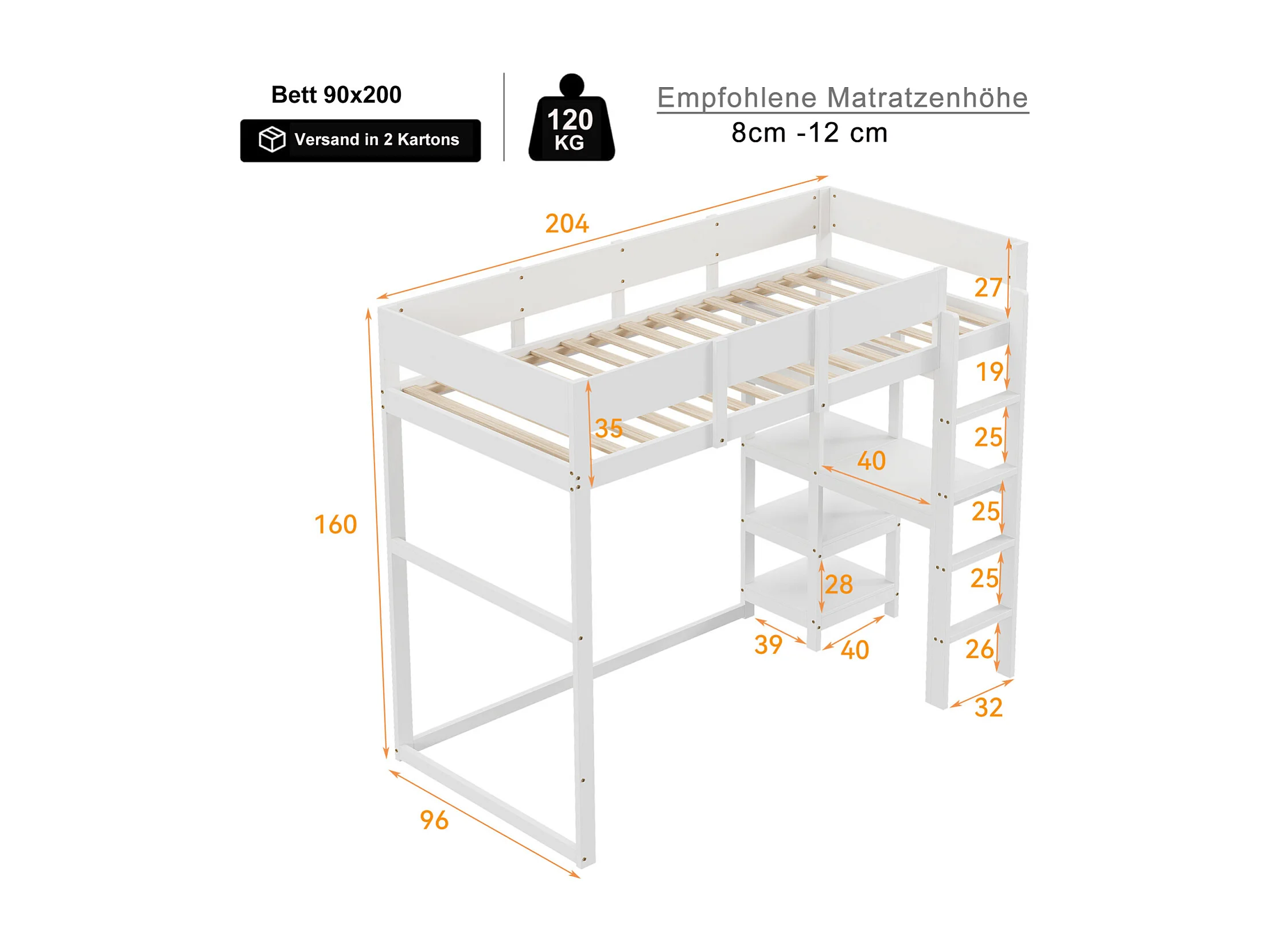 Bett 90x200

Versand in 2 Kartons

120 KG

Empfohlene Matratzenhöhe
8cm -12 cm

204

27

19

35

25

40

160

25

28

25

39

40

26

32

96