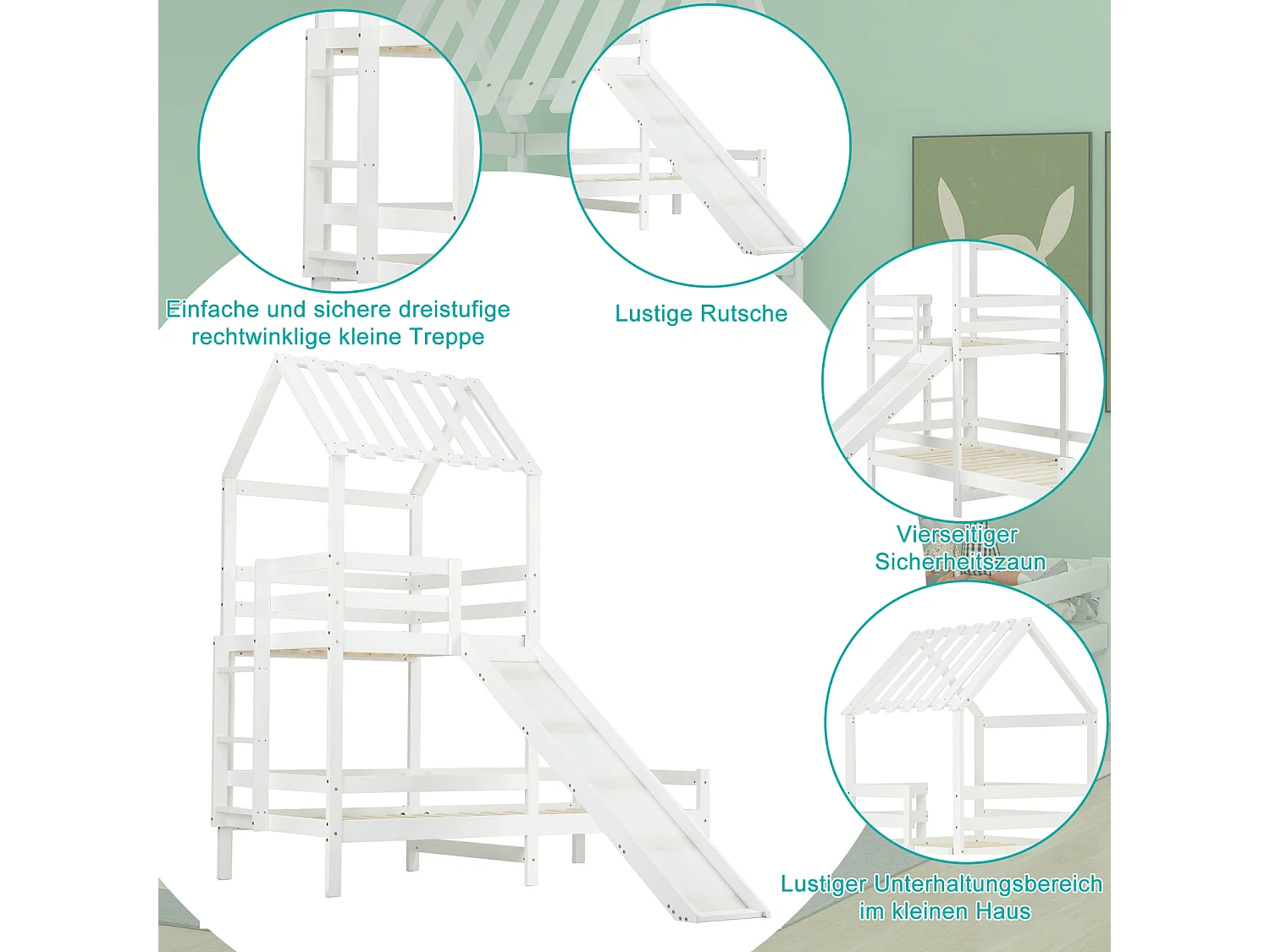 Einfache und sichere dreistufige rechtwinklige kleine Treppe

Lustige Rutsche

Vierseitiger Sicherheitszaun

Lustiger Unterhaltungsbereich im kleinen Haus