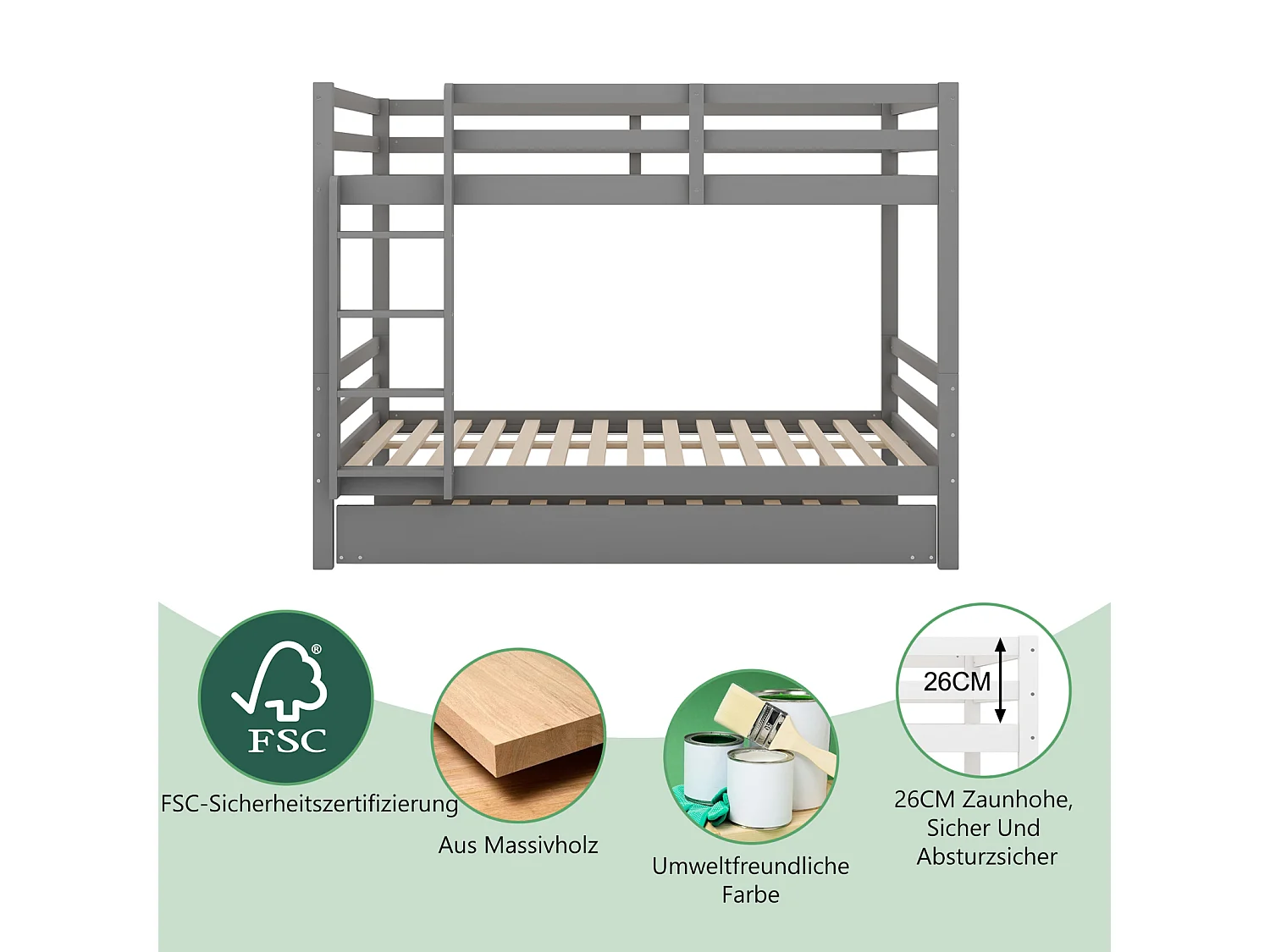 ®
FSC

FSC-Sicherheitszertifizierung

Aus Massivholz

Umweltfreundliche Farbe

26CM

26CM Zaunhohe, Sicher Und Absturzsicher