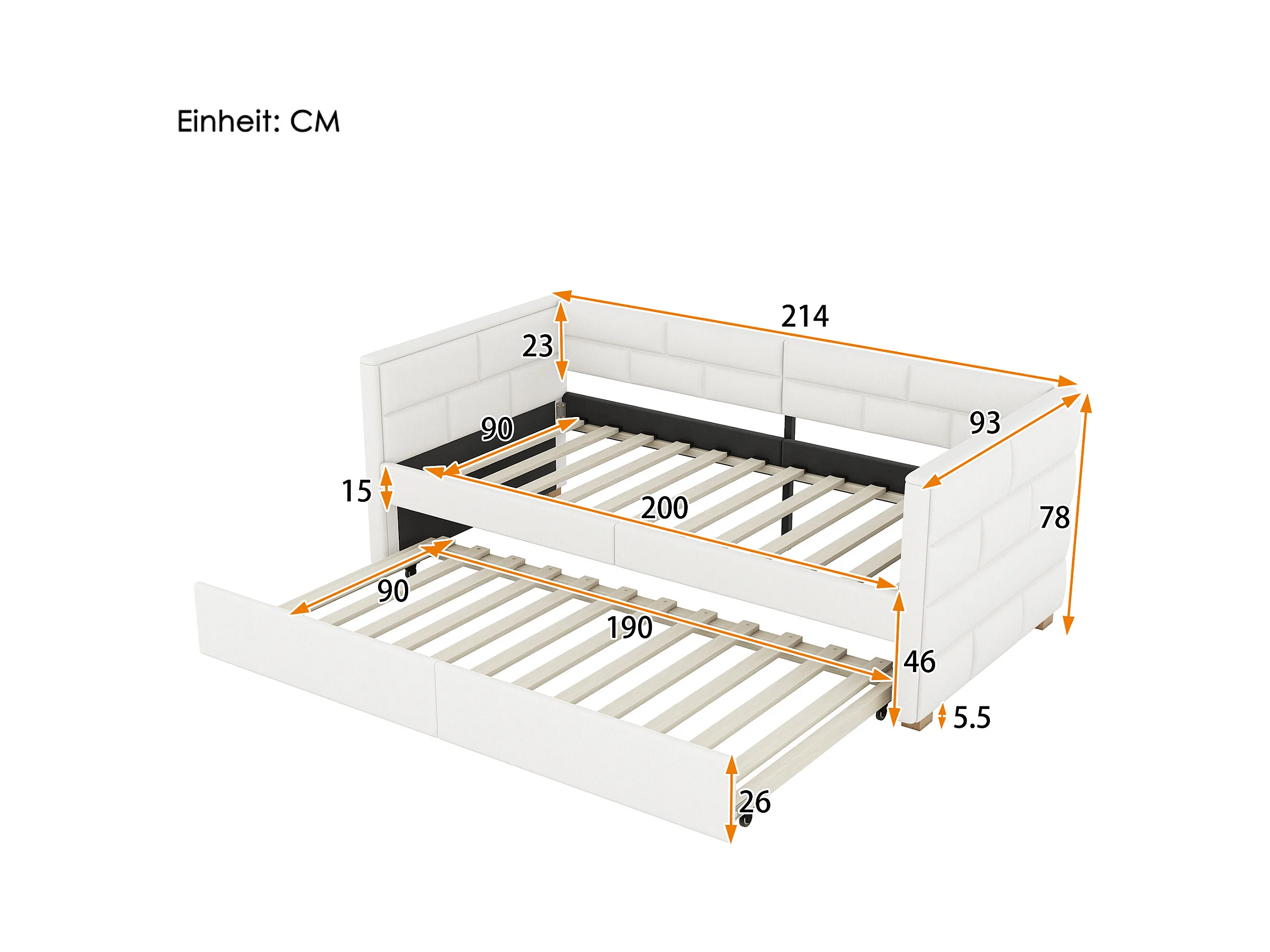 Einheit: CM

214

23

93

90

15

200

78

90

190

46

5.5

26