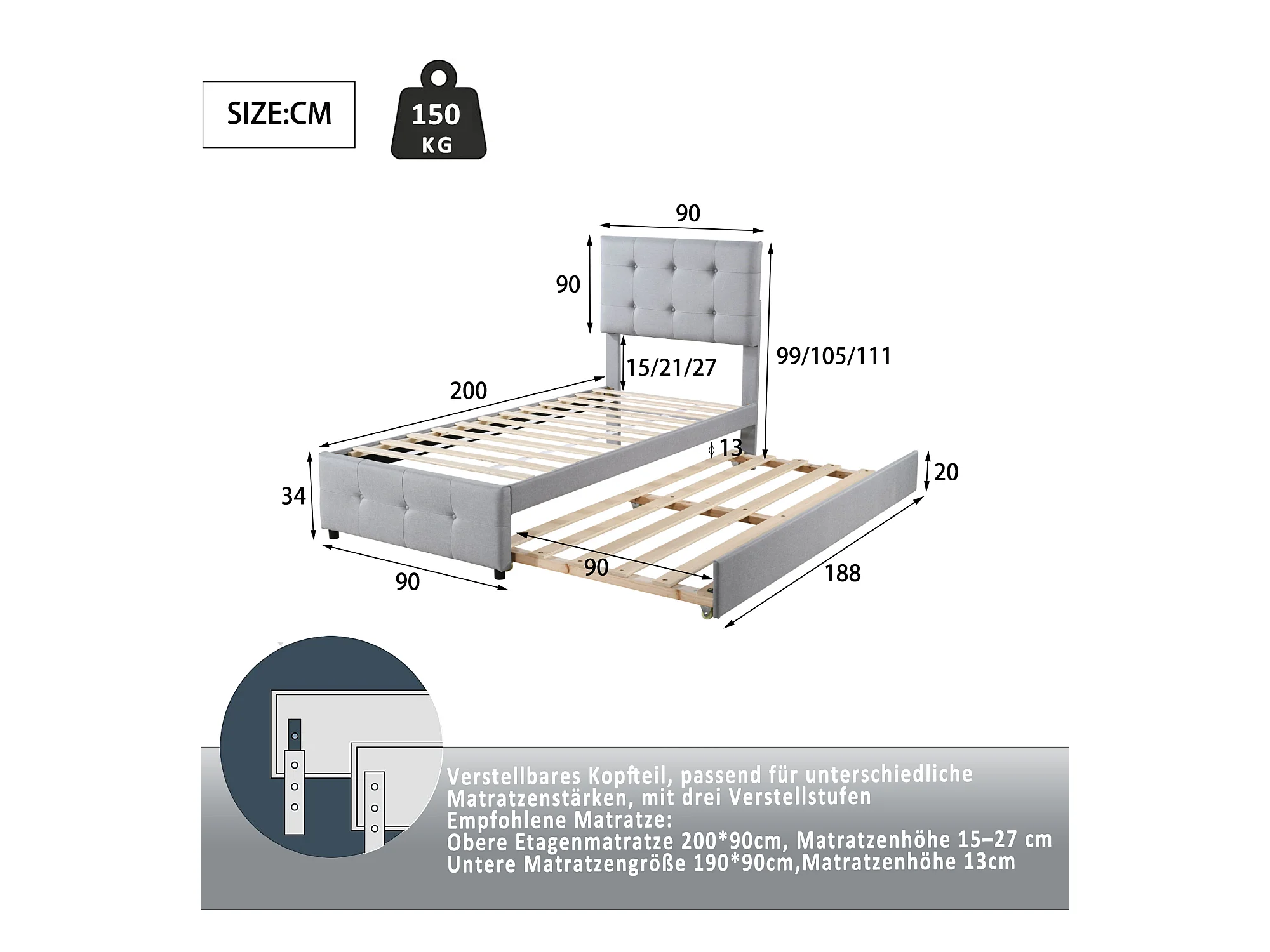 SIZE:CM

150
KG

90

90

15/21/27

99/105/111

200

13

20

34

90

90

188

Verstellbares Kopfteil, passend für unterschiedliche Matratzenstärken, mit drei Verstellstufen
Empfohlene Matratze:
Obere Etagenmatratze 200*90cm, Matratzenhöhe 15–27 cm
Untere Matratzengröße 190*90cm,Matratzenhöhe 13cm