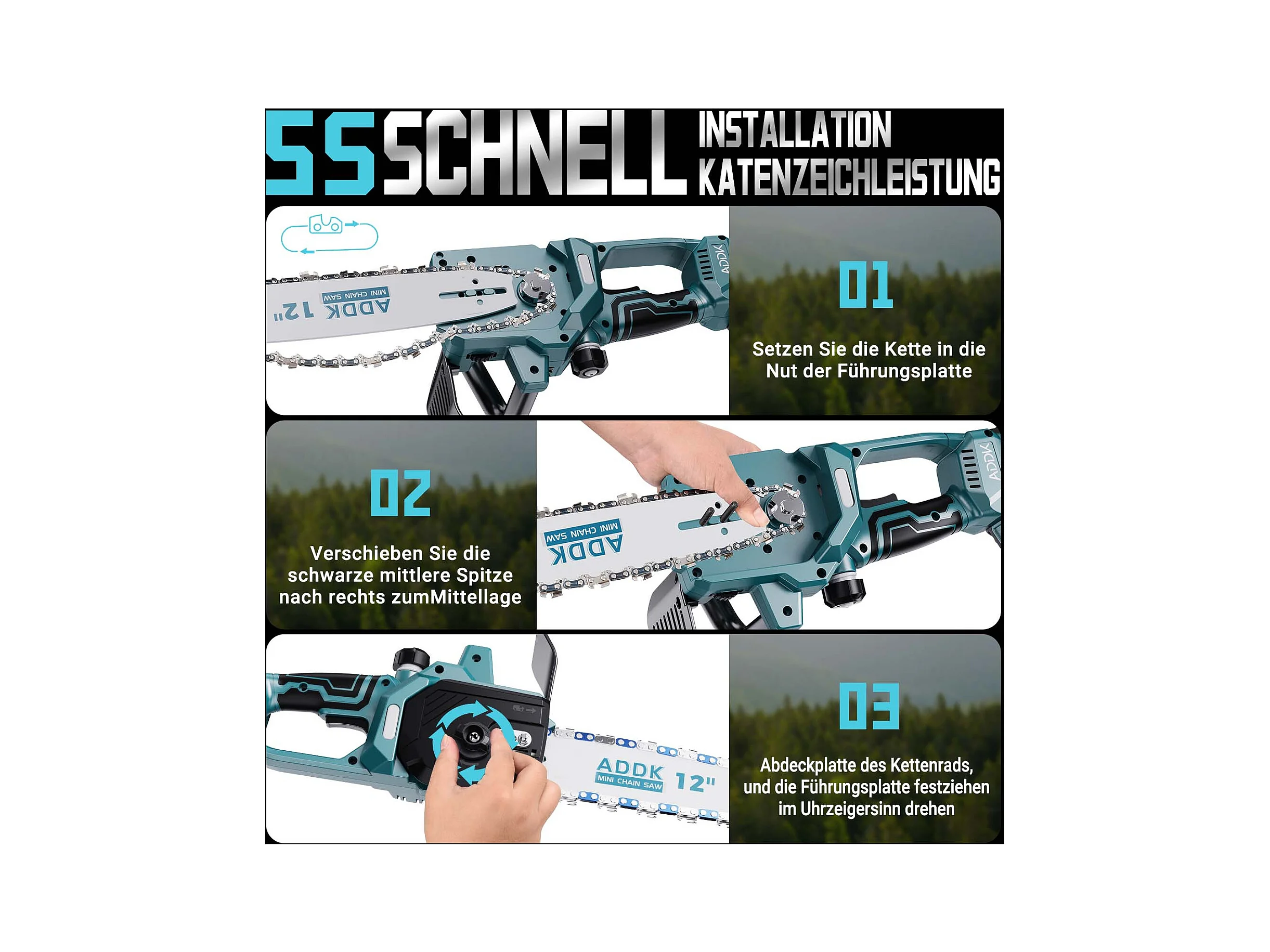 5S SCHNELL INSTALLATION KATENZEICHLEISTUNG

ADDK MINI CHAIN SAW 12"

ADDK

01

Setzen Sie die Kette in die Nut der Führungsplatte

02

Verschieben Sie die schwarze mittlere Spitze nach rechts zumMittellage

ADDK MINI CHAIN SAW

ADDK

ADDK MINI CHAIN SAW 12"

03

Abdeckplatte des Kettenrads, und die Führungsplatte festziehen im Uhrzeigersinn drehen