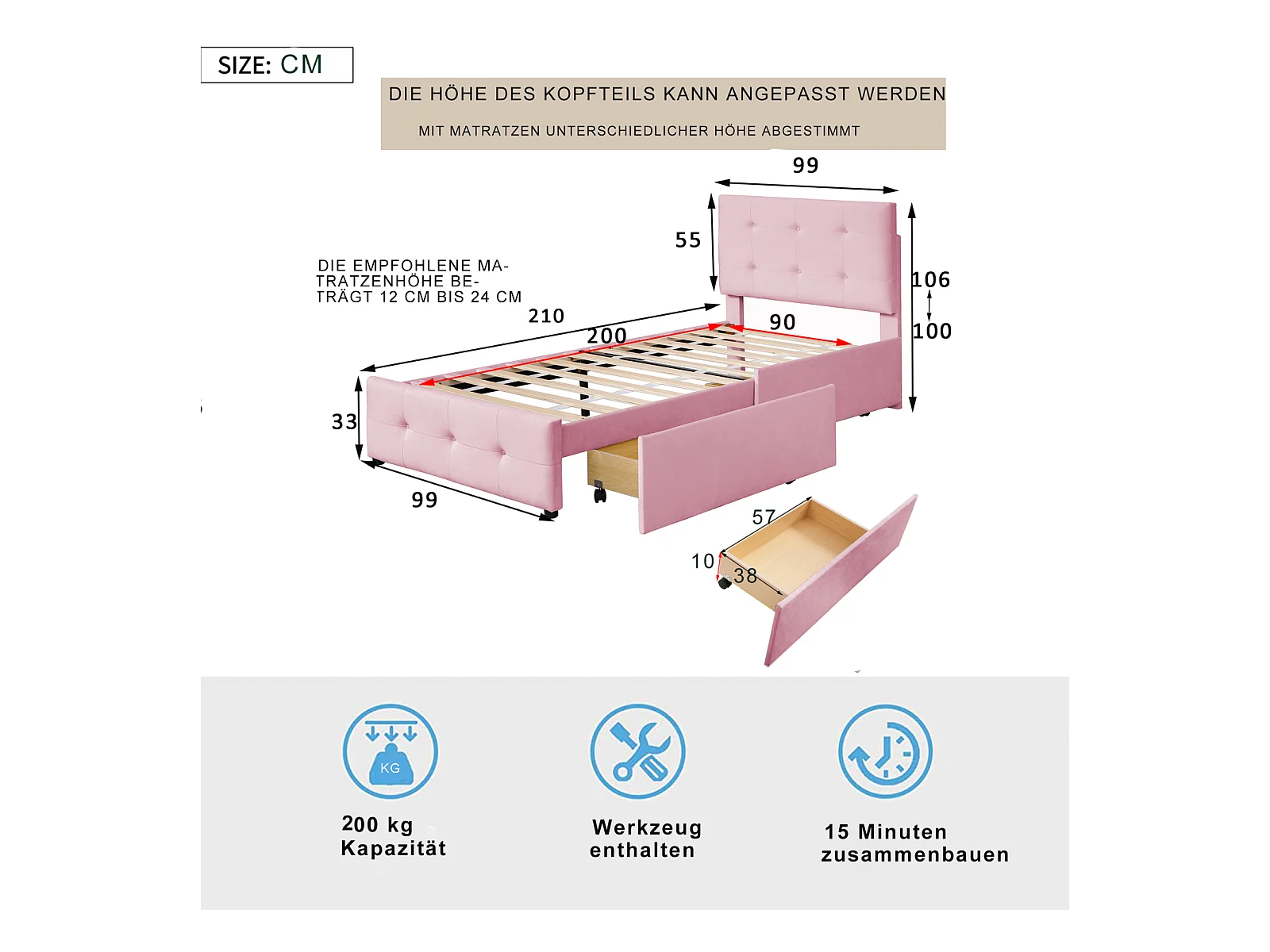 SIZE: CM

DIE HÖHE DES KOPFTEILS KANN ANGEPASST WERDEN

MIT MATRATZEN UNTERSCHIEDLICHER HÖHE ABGESTIMMT

99

55

106

100

DIE EMPFOHLENE MATRATZENHÖHE BETRÄGT 12 CM BIS 24 CM

210

200

90

33

99

57

10

38

KG

200 kg Kapazität

Werkzeug enthalten

15 Minuten zusammenbauen