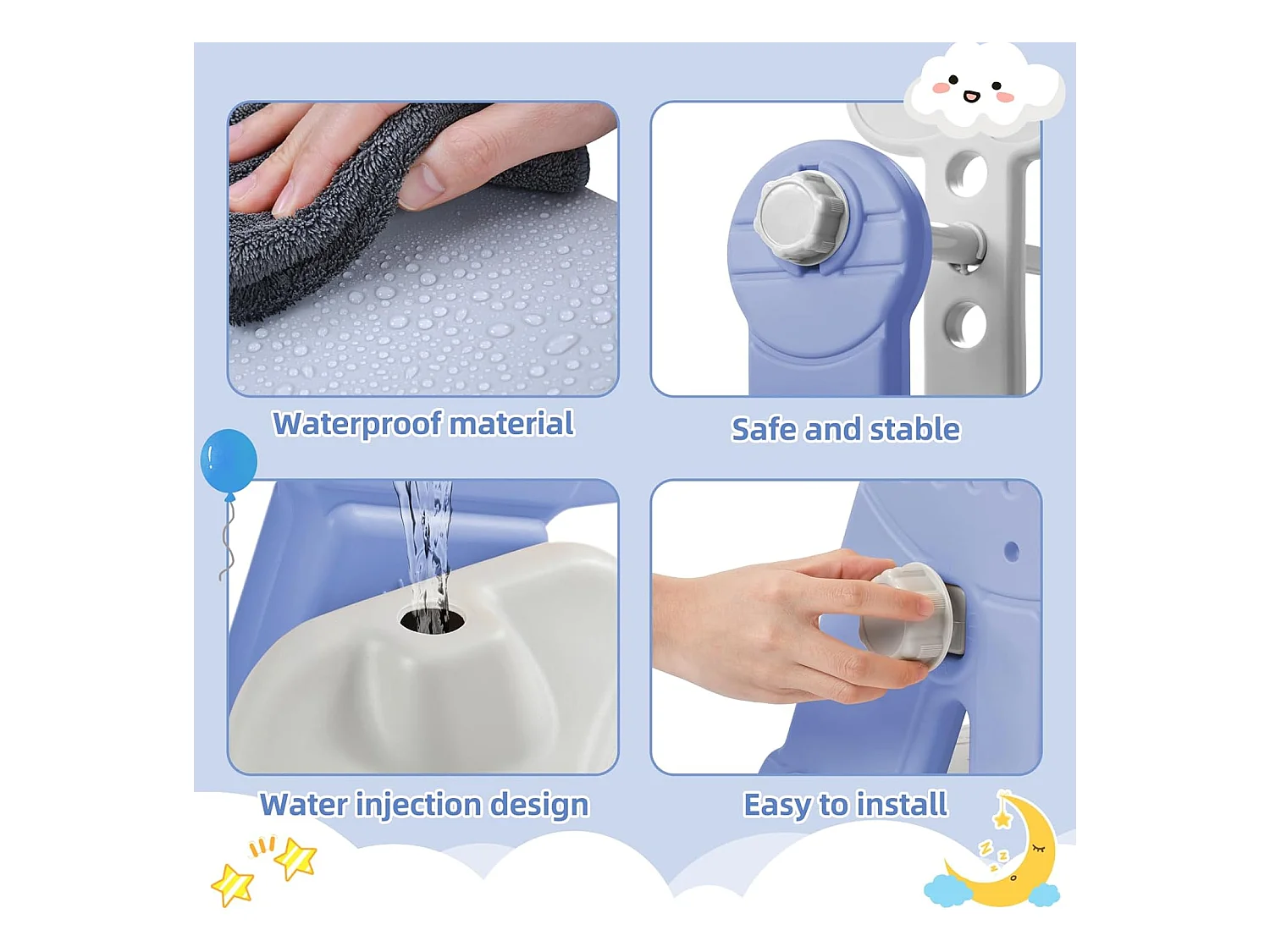 Waterproof material

Safe and stable

Water injection design

Easy to install